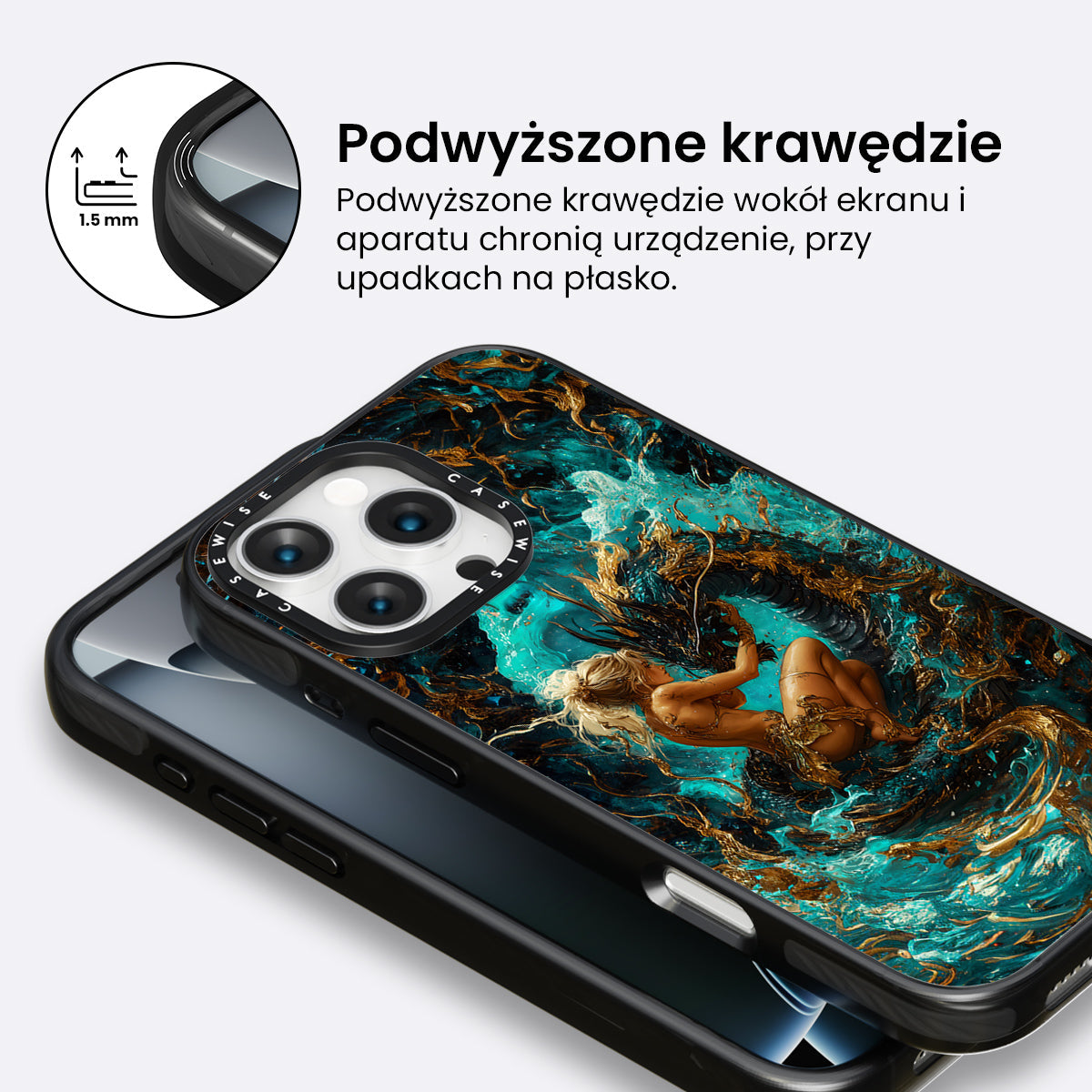 1.5 mm

Podwyższone krawędzie

Podwyższone krawędzie wokół ekranu i aparatu chronią urządzenie, przy upadkach na płasko.

CASEWISE CASEWISE