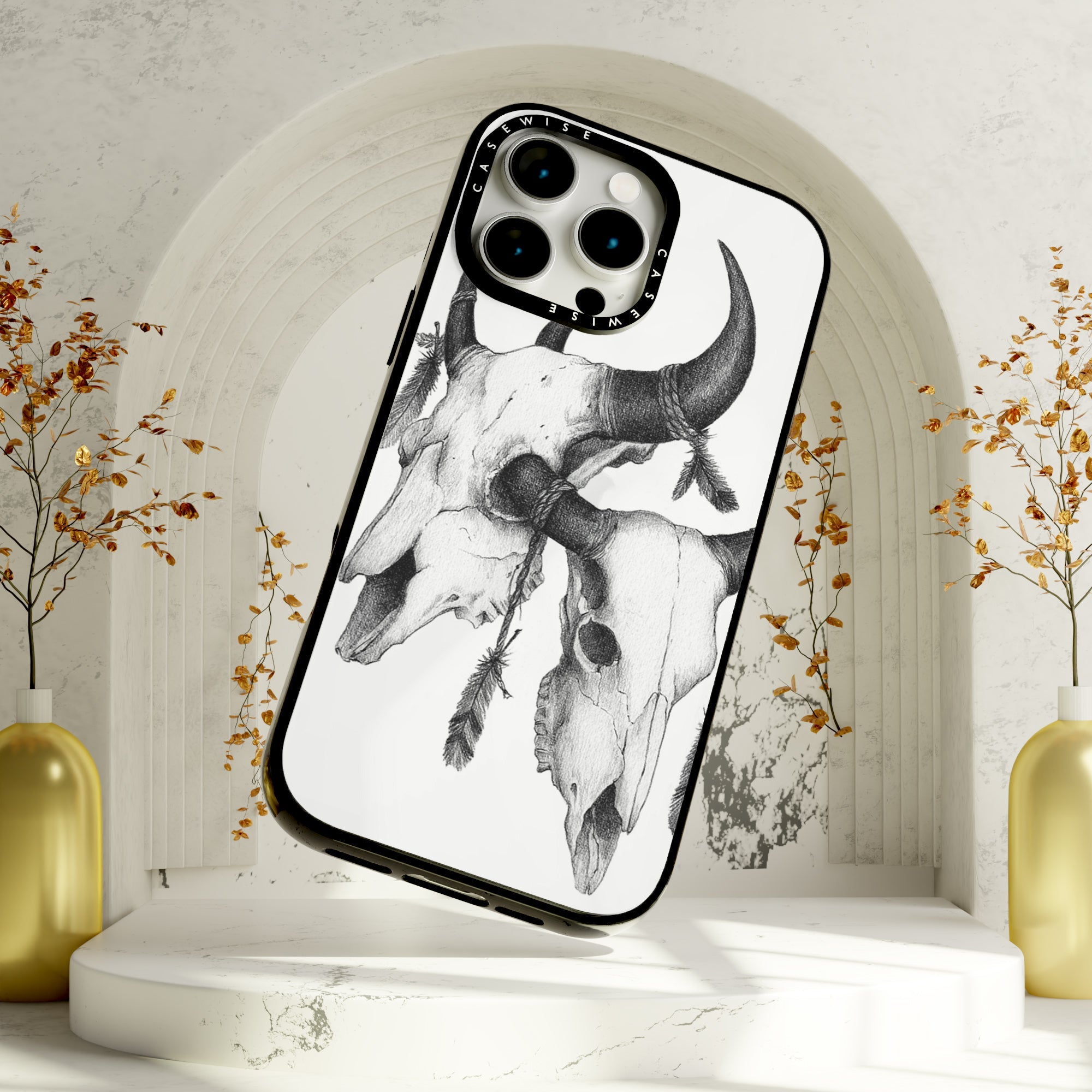 CASEWISE
CASEWISE