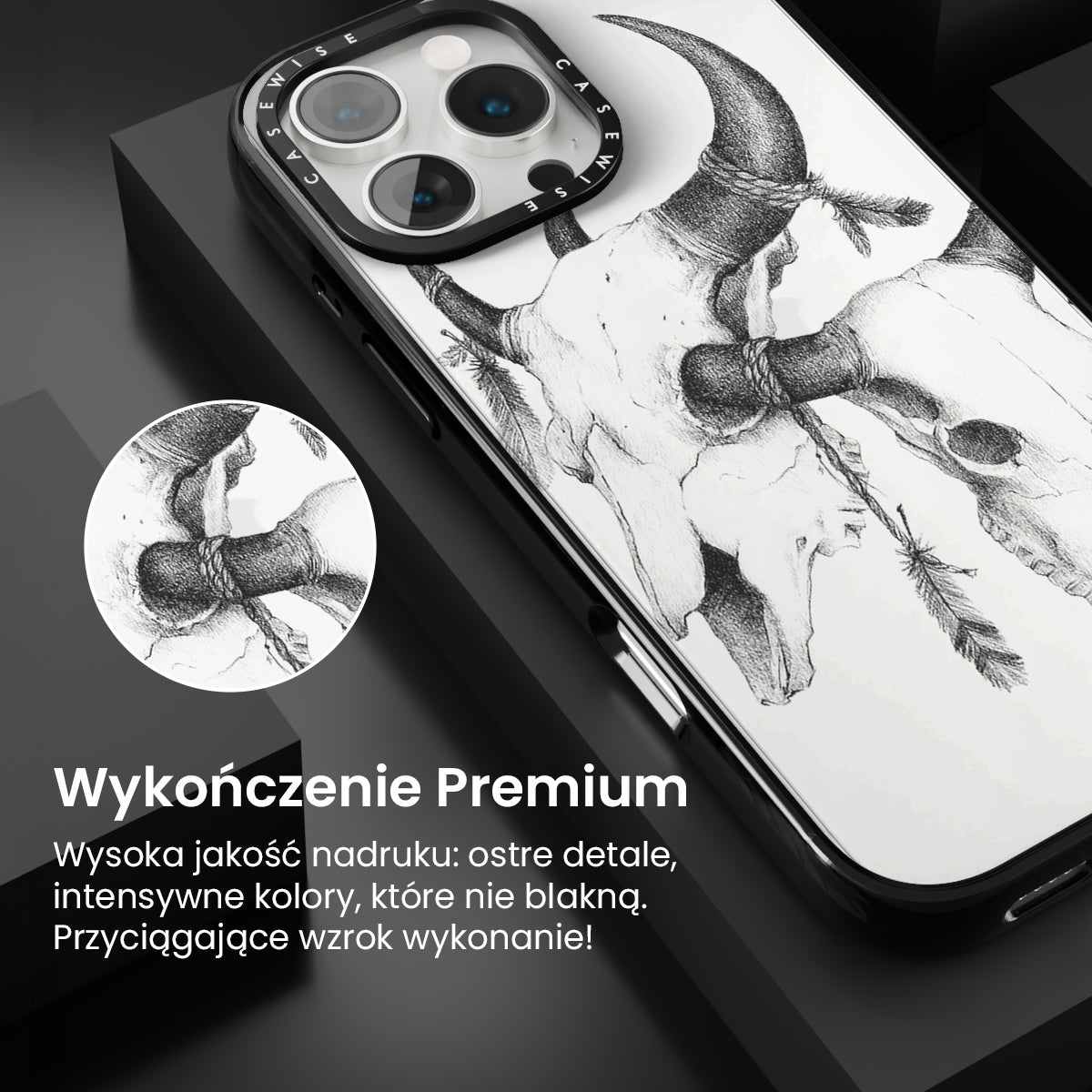 CASEWISE CASEWISE

Wykończenie Premium

Wysoka jakość nadruku: ostre detale, intensywne kolory, które nie blakną. Przyciągające wzrok wykonanie!