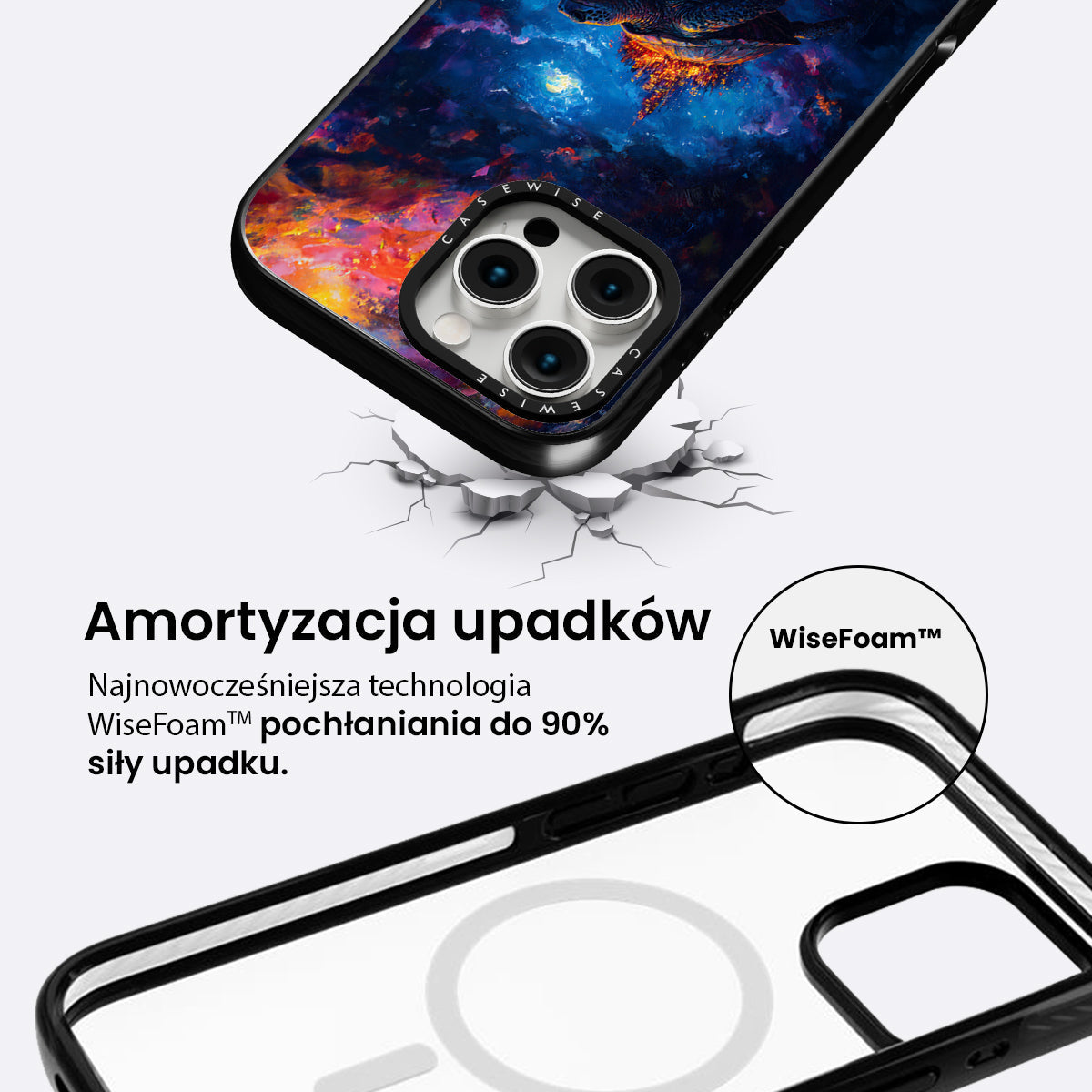 CASEWISE

CASEWISE

Amortyzacja upadków

Najnowocześniejsza technologia WiseFoam™ pochłaniania do 90% siły upadku.

WiseFoam™