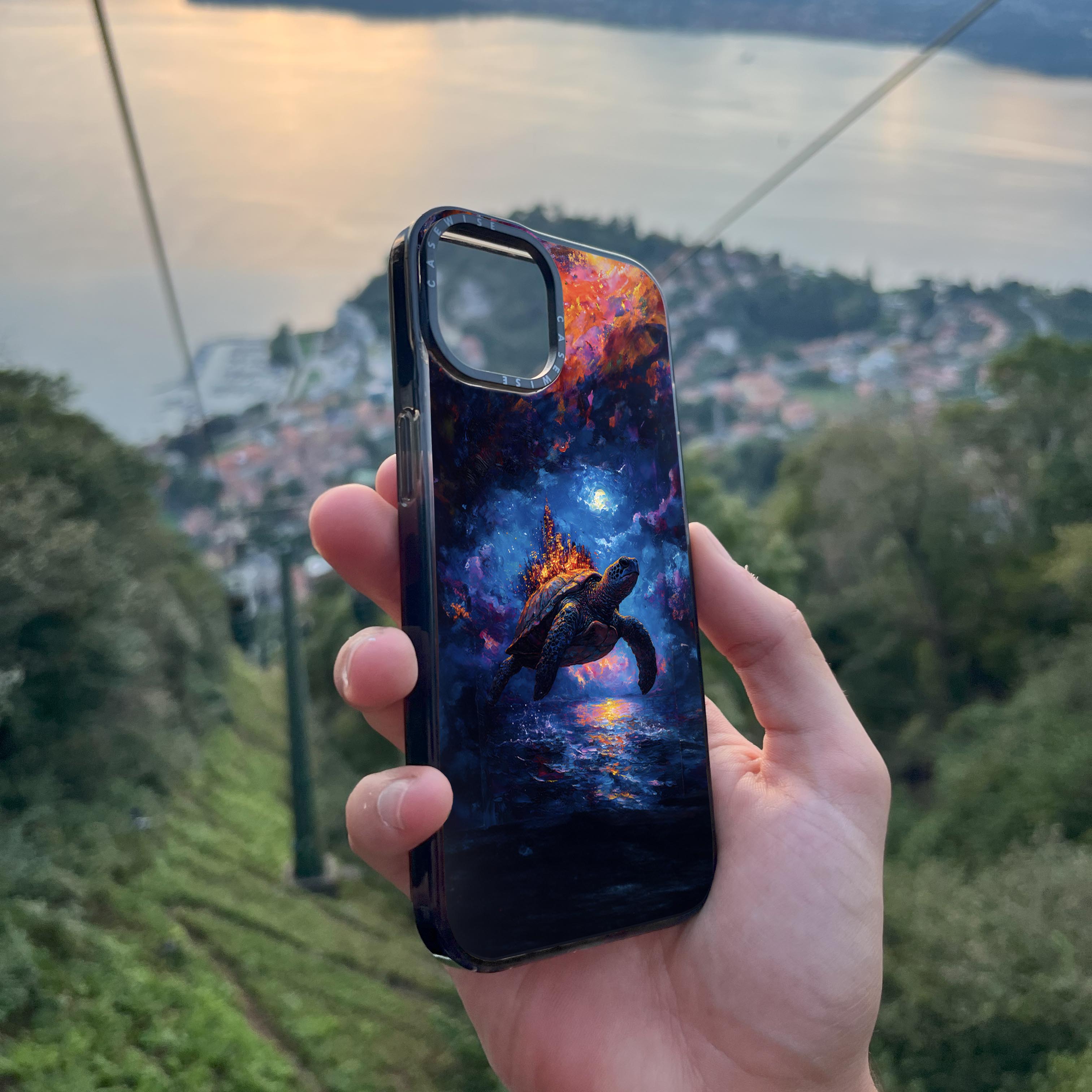 CASEWISE CASEWISE