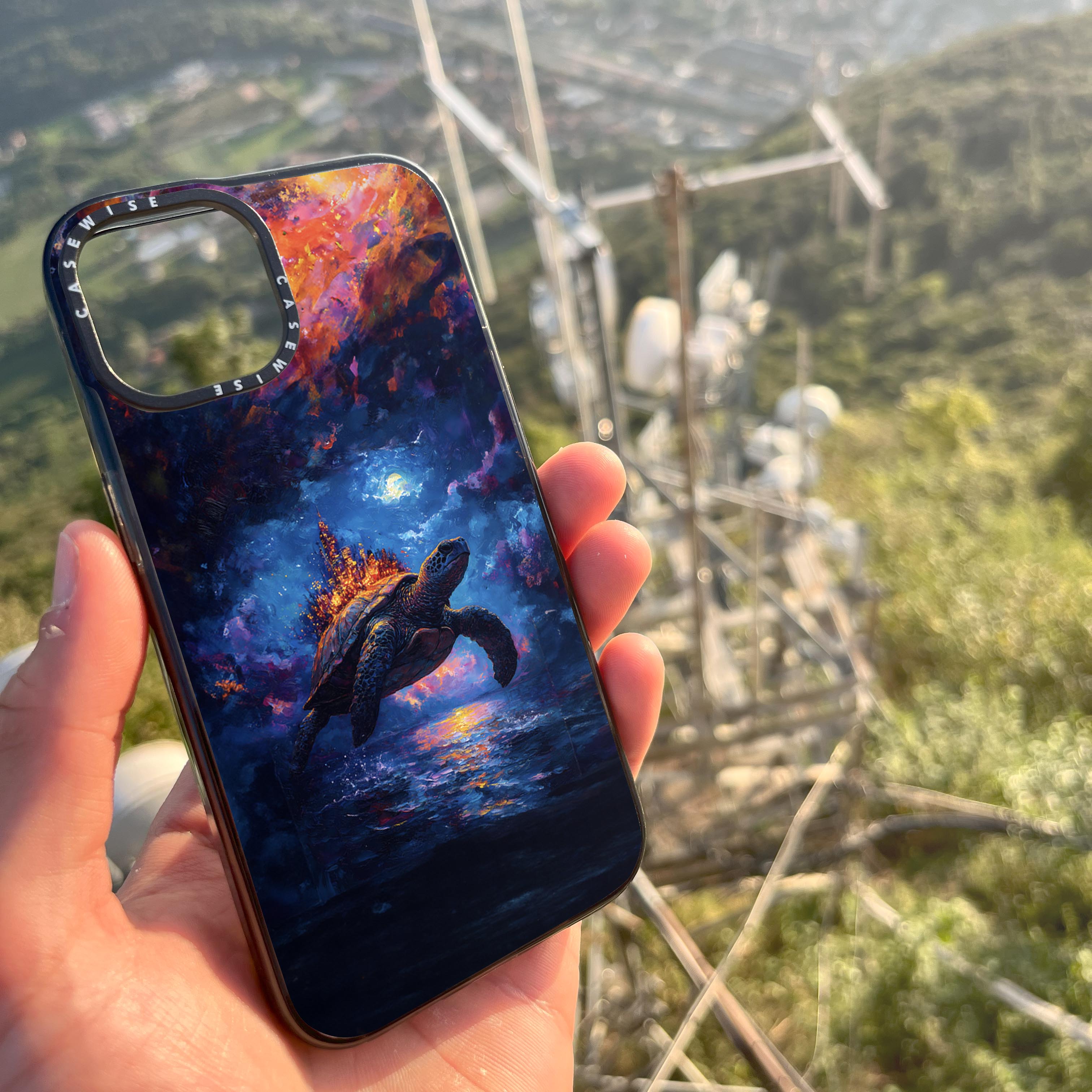 CASEWISE CASEWISE