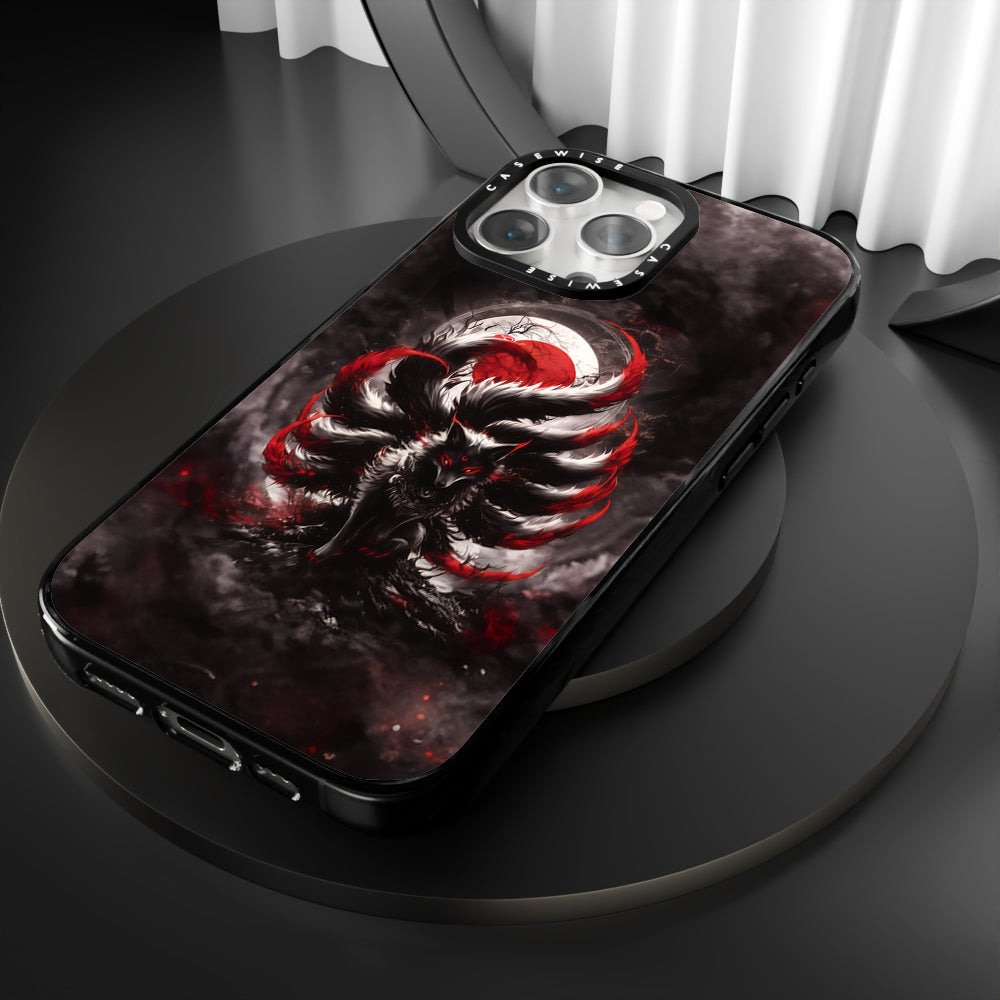 CASEWISE CASEWISE