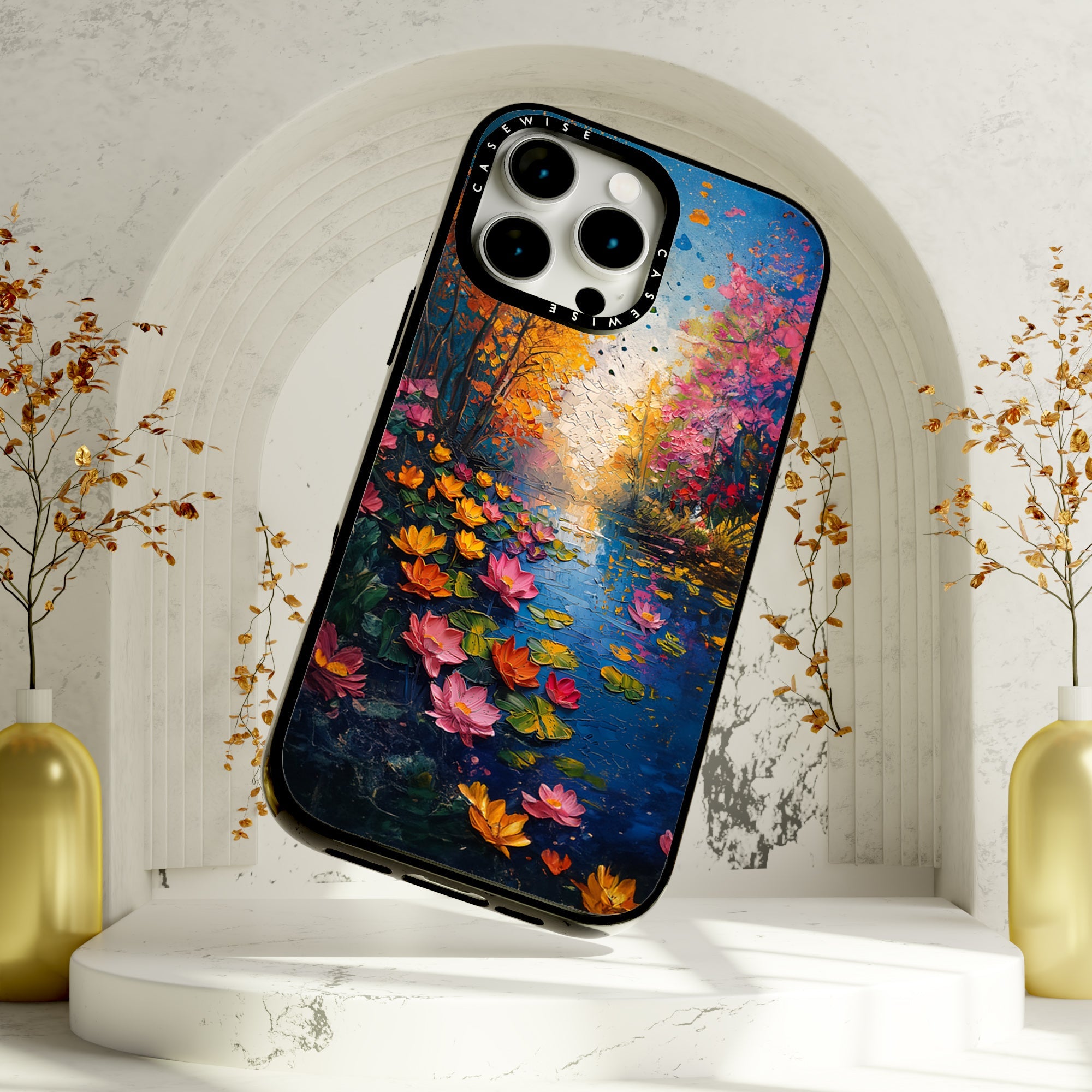 CASEWISE CASEWISE