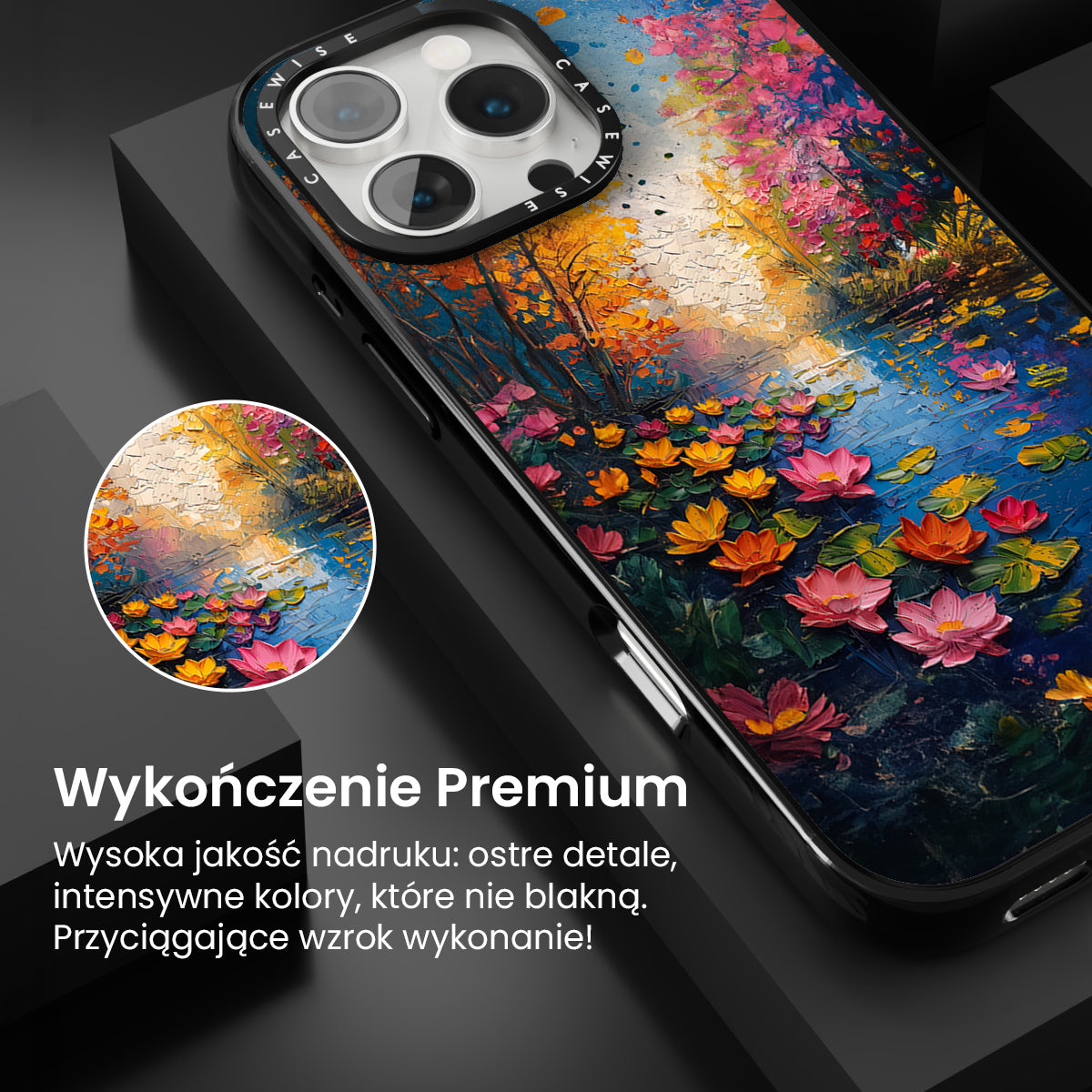 CASEWISE CASEWISE

Wykończenie Premium

Wysoka jakość nadruku: ostre detale, intensywne kolory, które nie blakną. Przyciągające wzrok wykonanie!