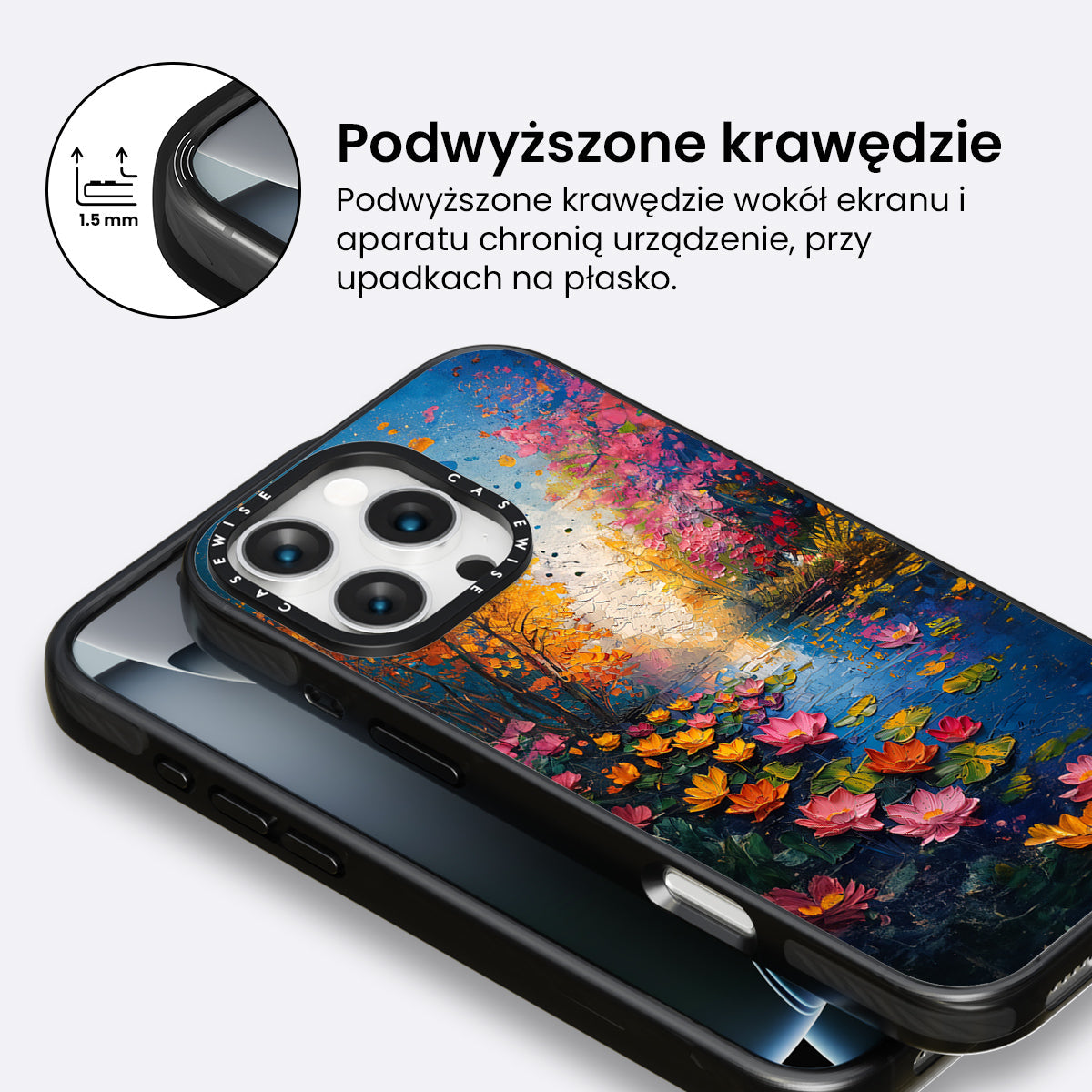 1.5 mm

Podwyższone krawędzie

Podwyższone krawędzie wokół ekranu i aparatu chronią urządzenie, przy upadkach na płasko.

CASEWISE CASEWISE