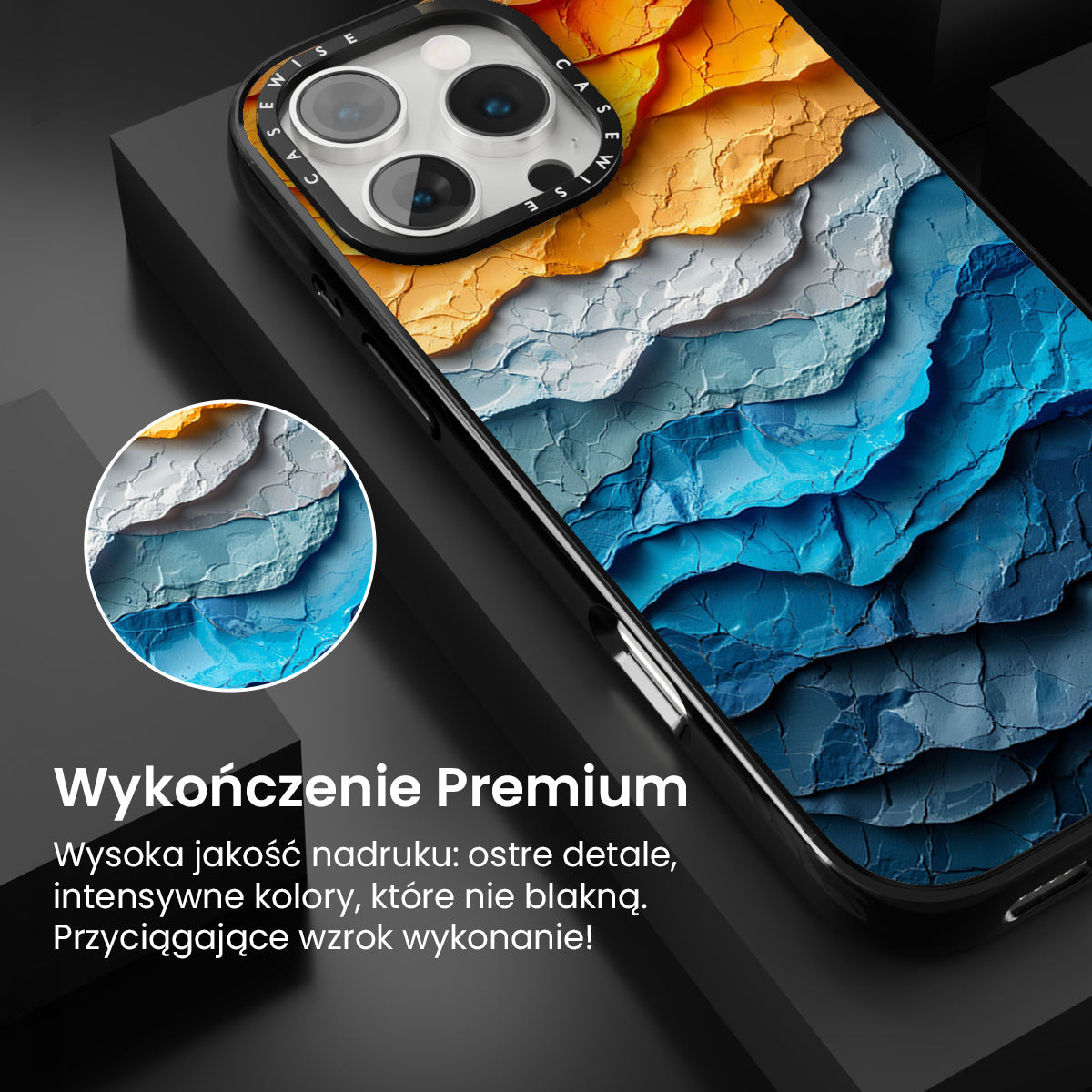 CASEWISE CASEWISE

Wykończenie Premium

Wysoka jakość nadruku: ostre detale, intensywne kolory, które nie blakną. Przyciągające wzrok wykonanie!