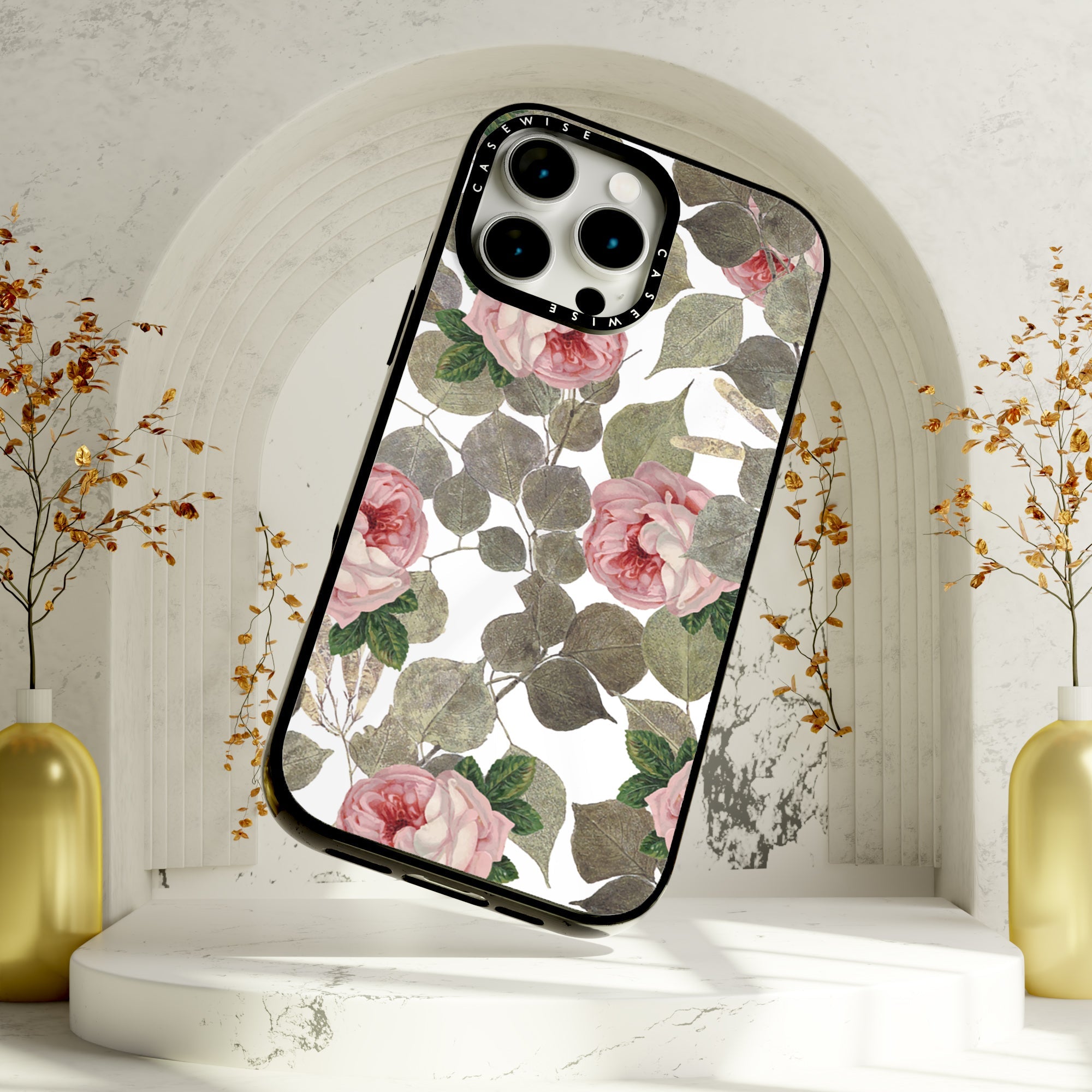 CASEWISE
CASEWISE