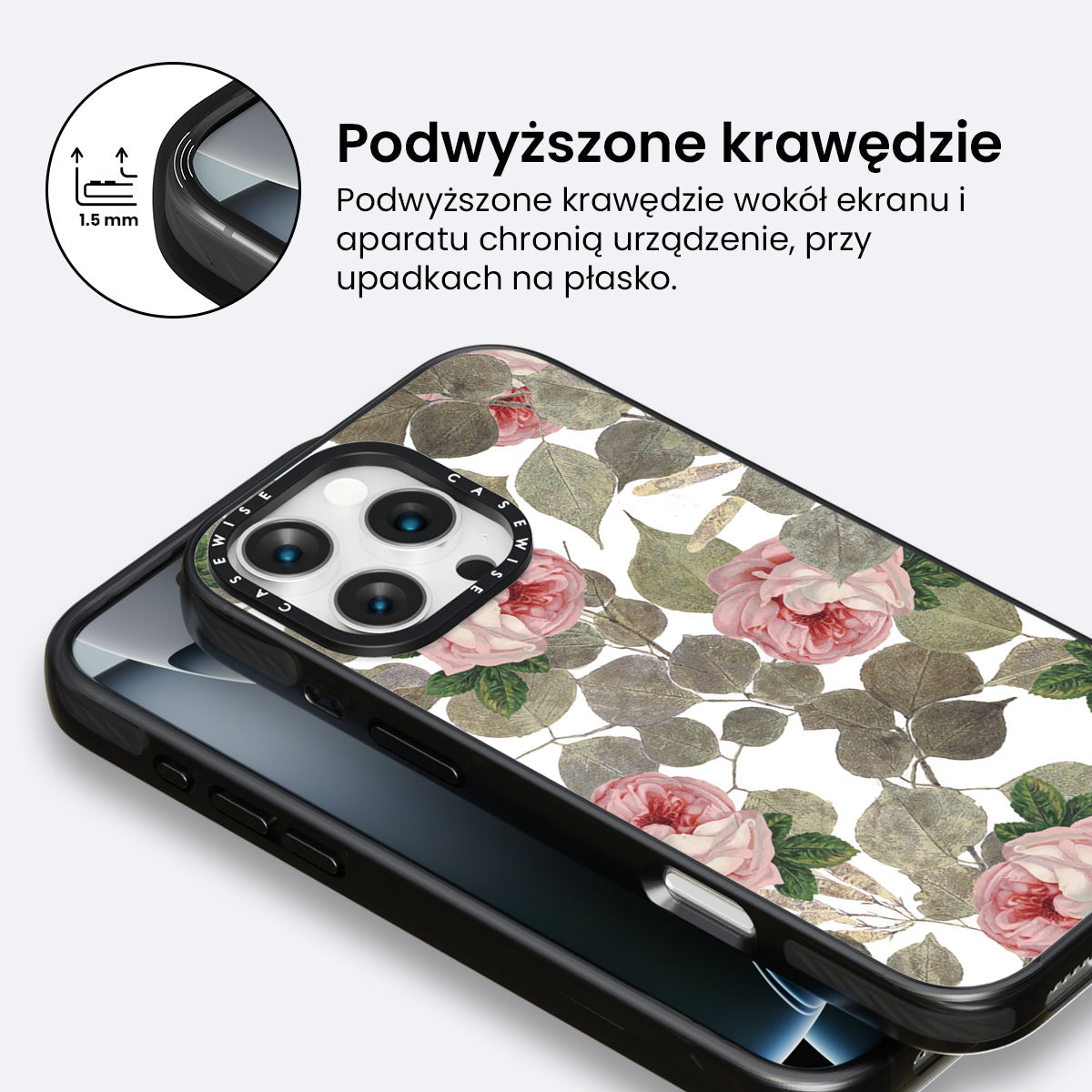 1.5 mm

Podwyższone krawędzie

Podwyższone krawędzie wokół ekranu i aparatu chronią urządzenie, przy upadkach na płasko.

CASEWISE

CASEWISE