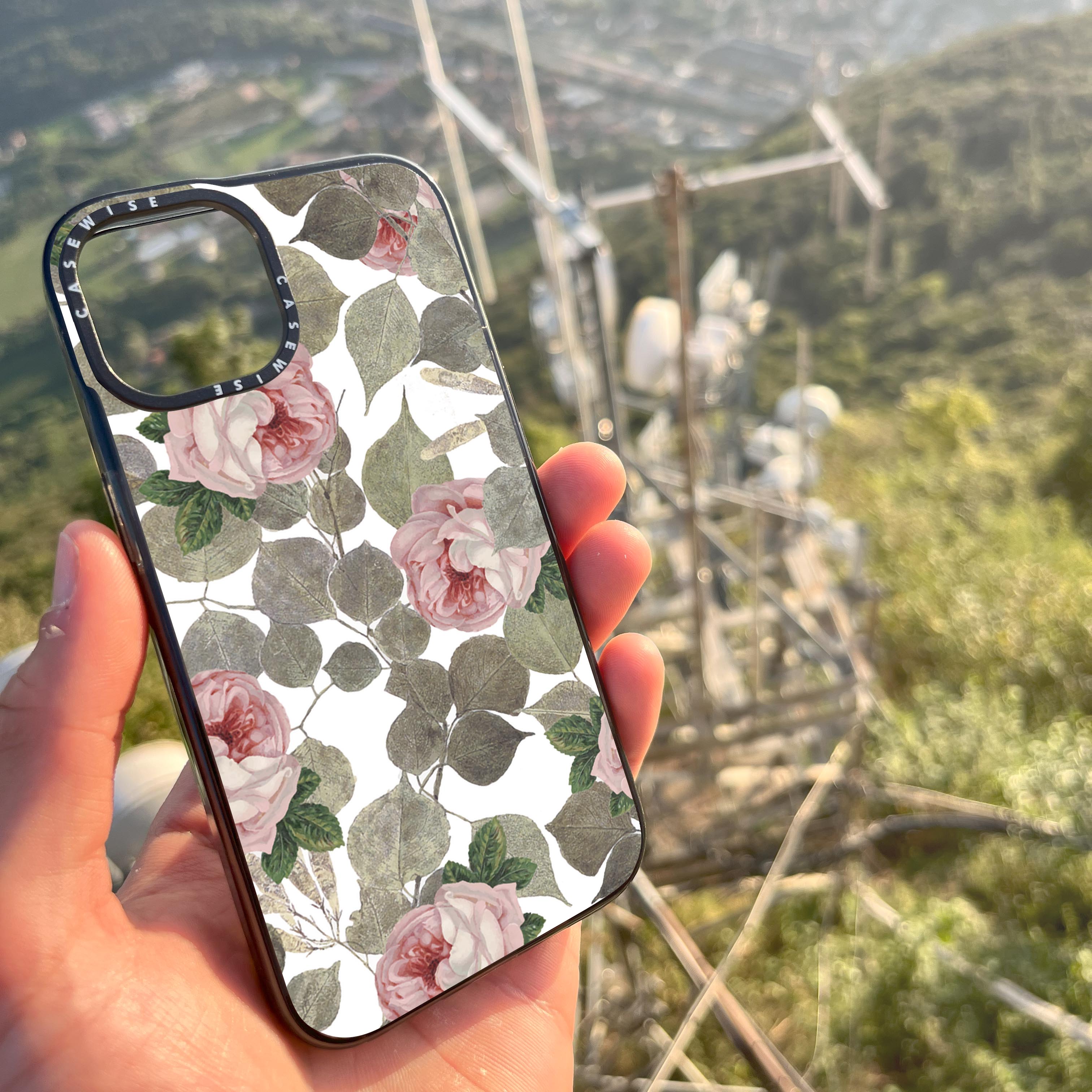 CASEWISE CASEWISE