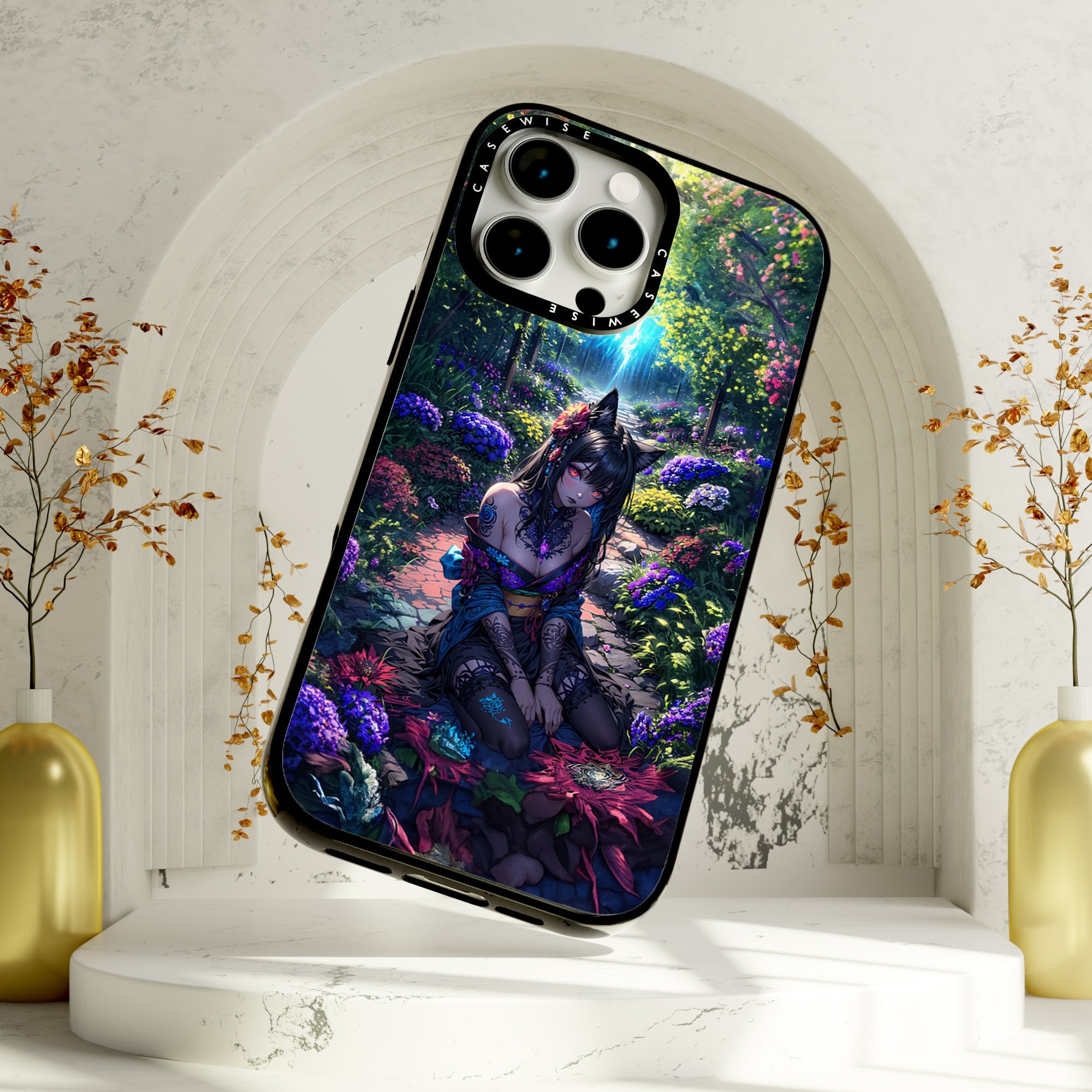 CASEWISE
CASEWISE