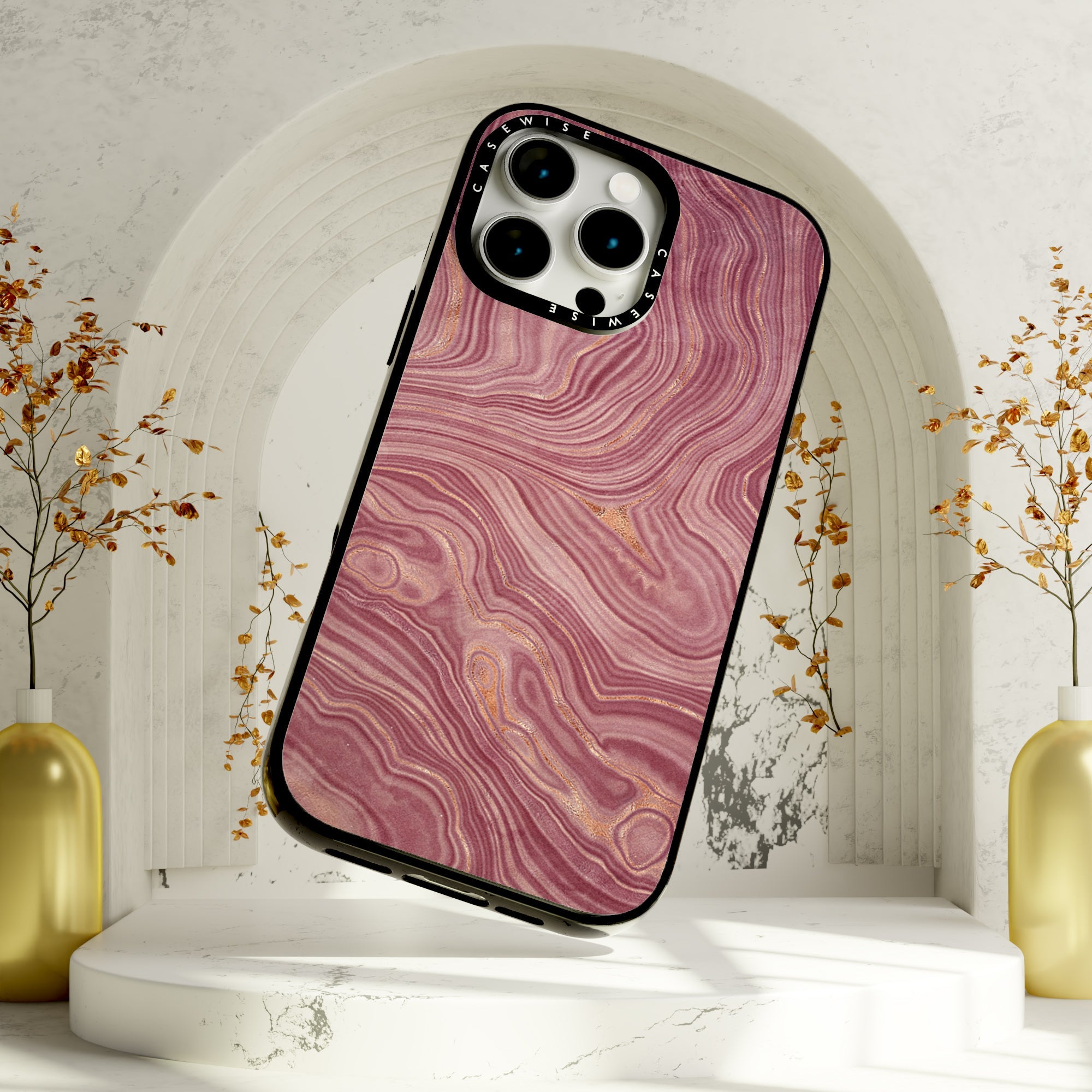 CASEWISE
CASEWISE