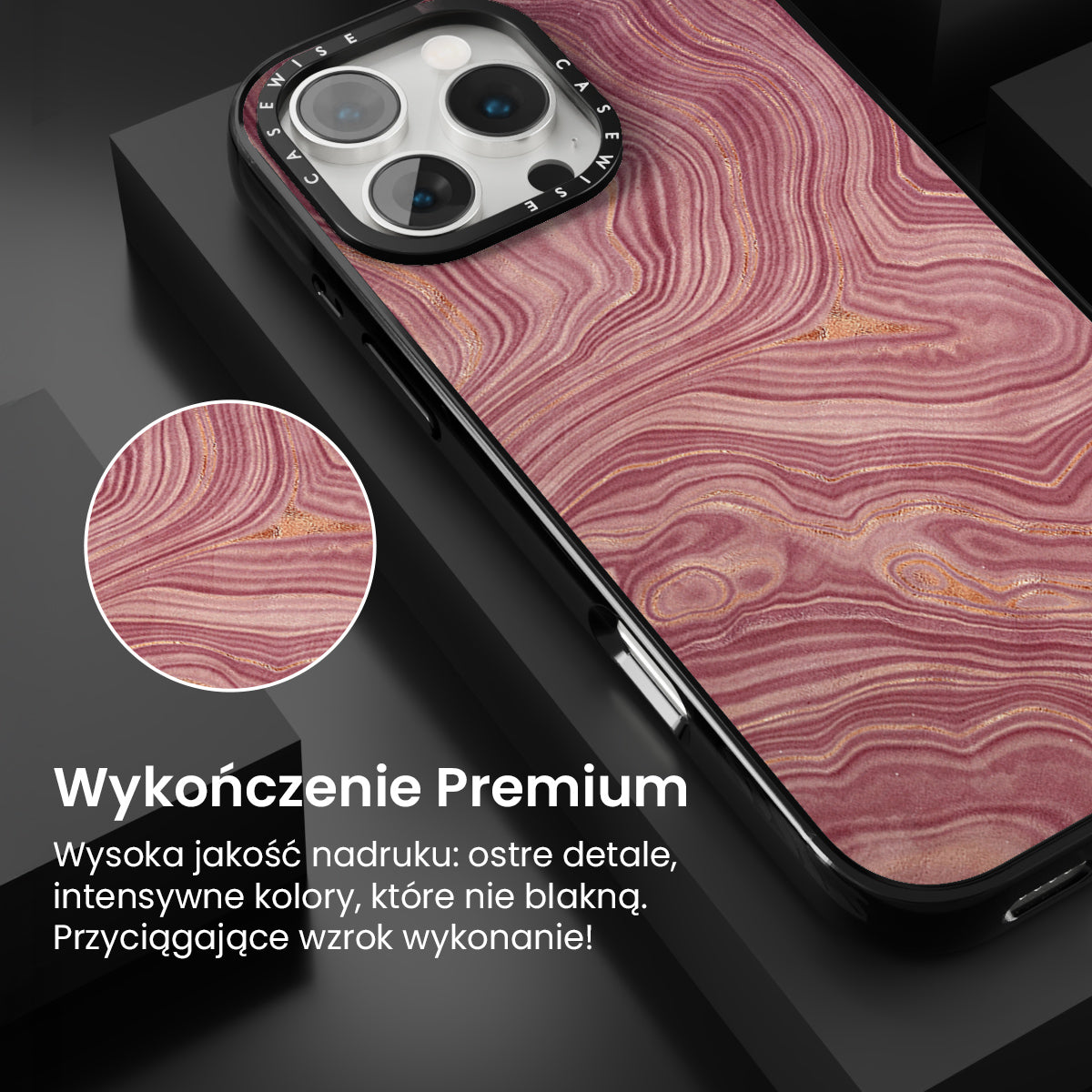 CASEWISE CASEWISE

Wykończenie Premium

Wysoka jakość nadruku: ostre detale, intensywne kolory, które nie blakną. Przyciągające wzrok wykonanie!