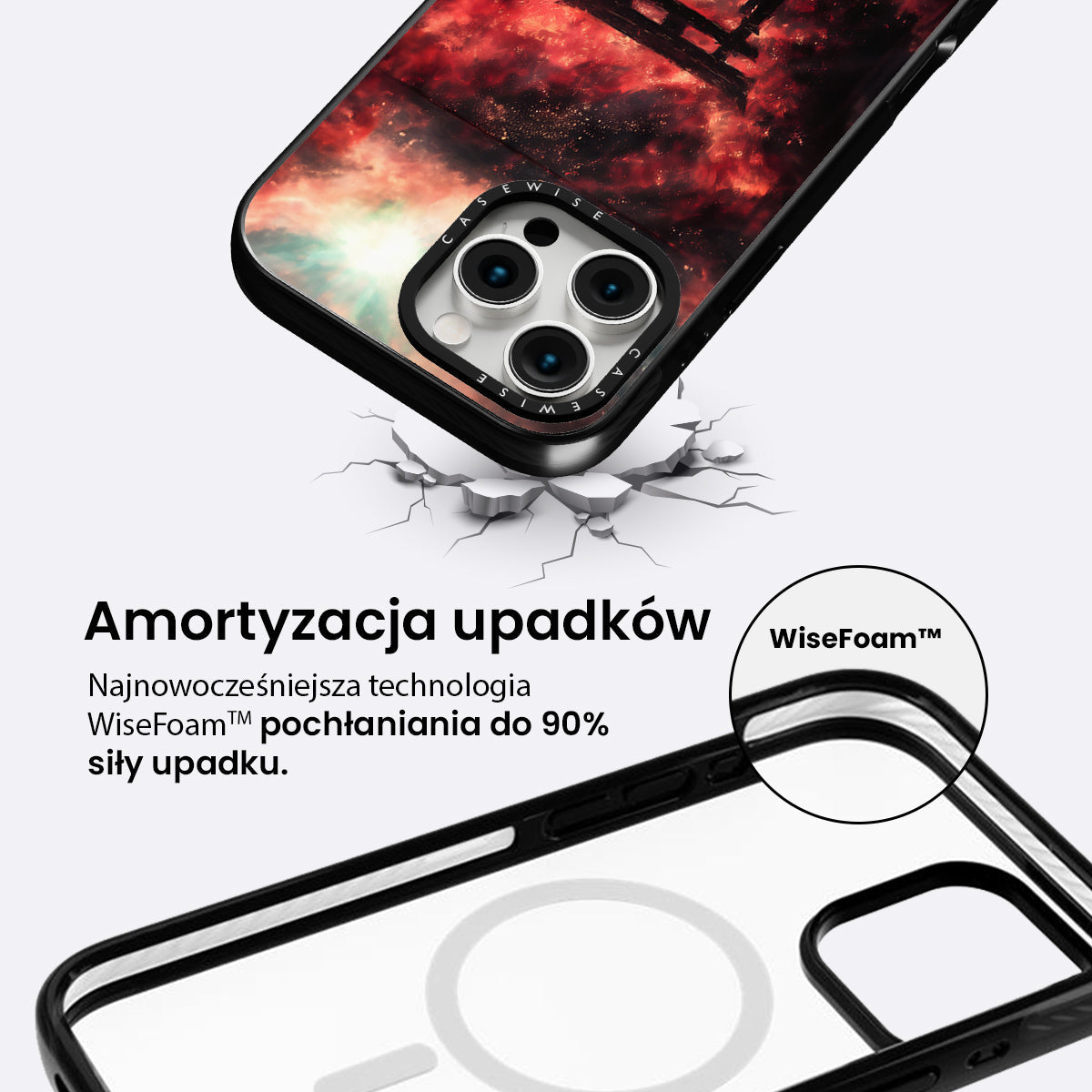 CASEWISE

CASEWISE

Amortyzacja upadków

Najnowocześniejsza technologia WiseFoam™ pochłaniania do 90% siły upadku.

WiseFoam™