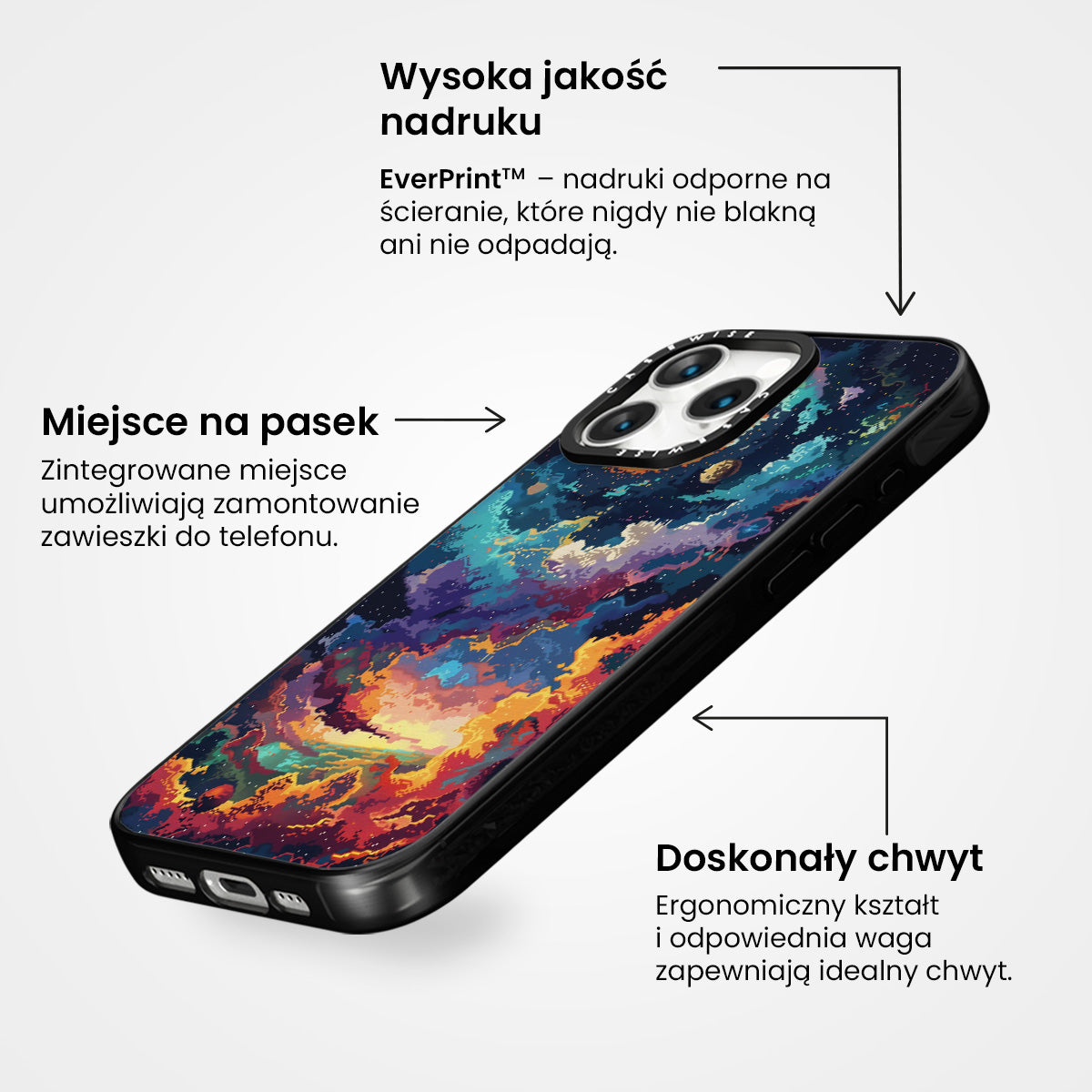 Wysoka jakość nadruku

EverPrint™ – nadruki odporne na ścieranie, które nigdy nie blakną ani nie odpadają.

Miejsce na pasek

Zintegrowane miejsce umożliwiają zamontowanie zawieszki do telefonu.

CASEWISE

CASEWISE

Doskonały chwyt

Ergonomiczny kształt i odpowiednia waga zapewniają idealny chwyt.