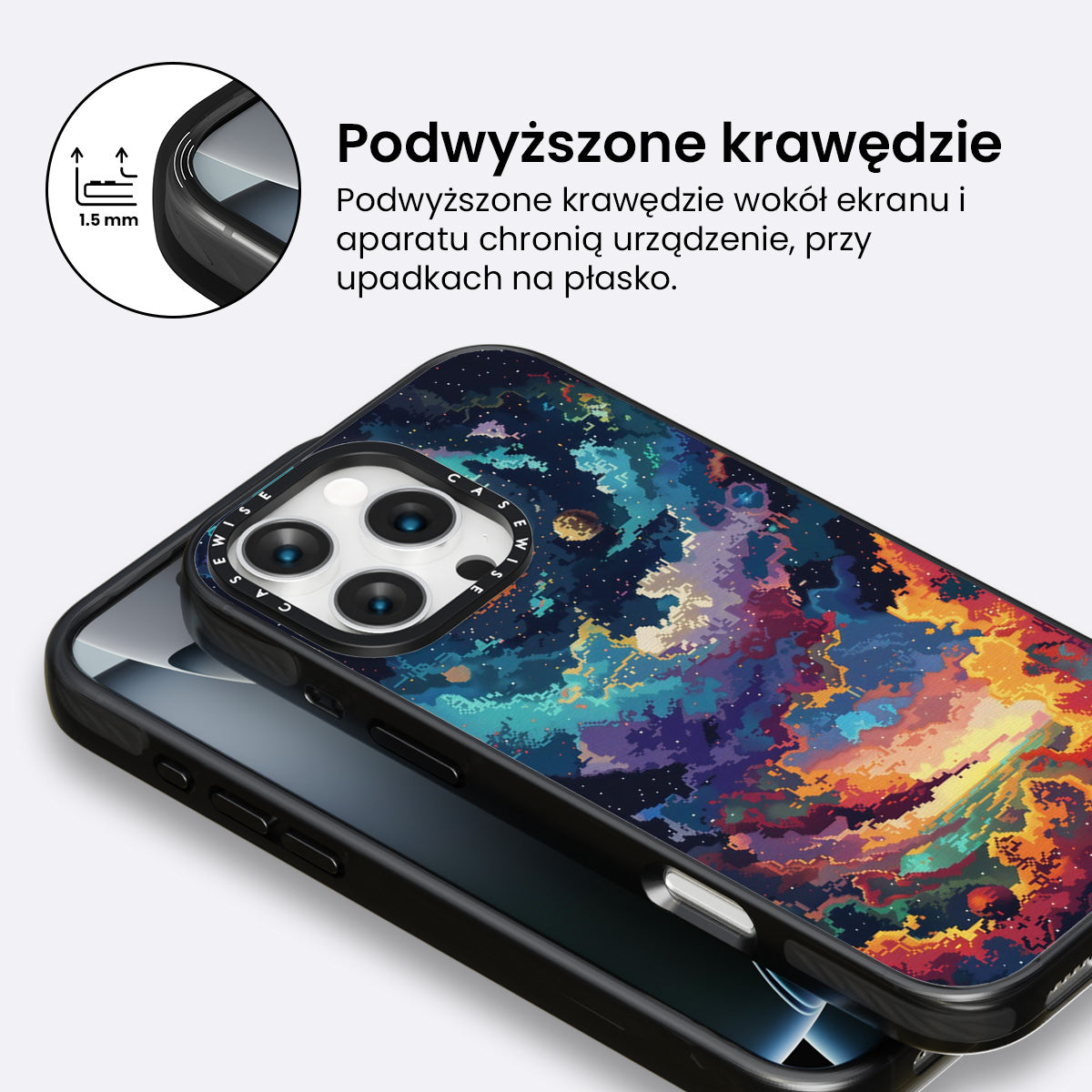 1.5 mm

Podwyższone krawędzie

Podwyższone krawędzie wokół ekranu i aparatu chronią urządzenie, przy upadkach na płasko.

CASEWISE CASEWISE