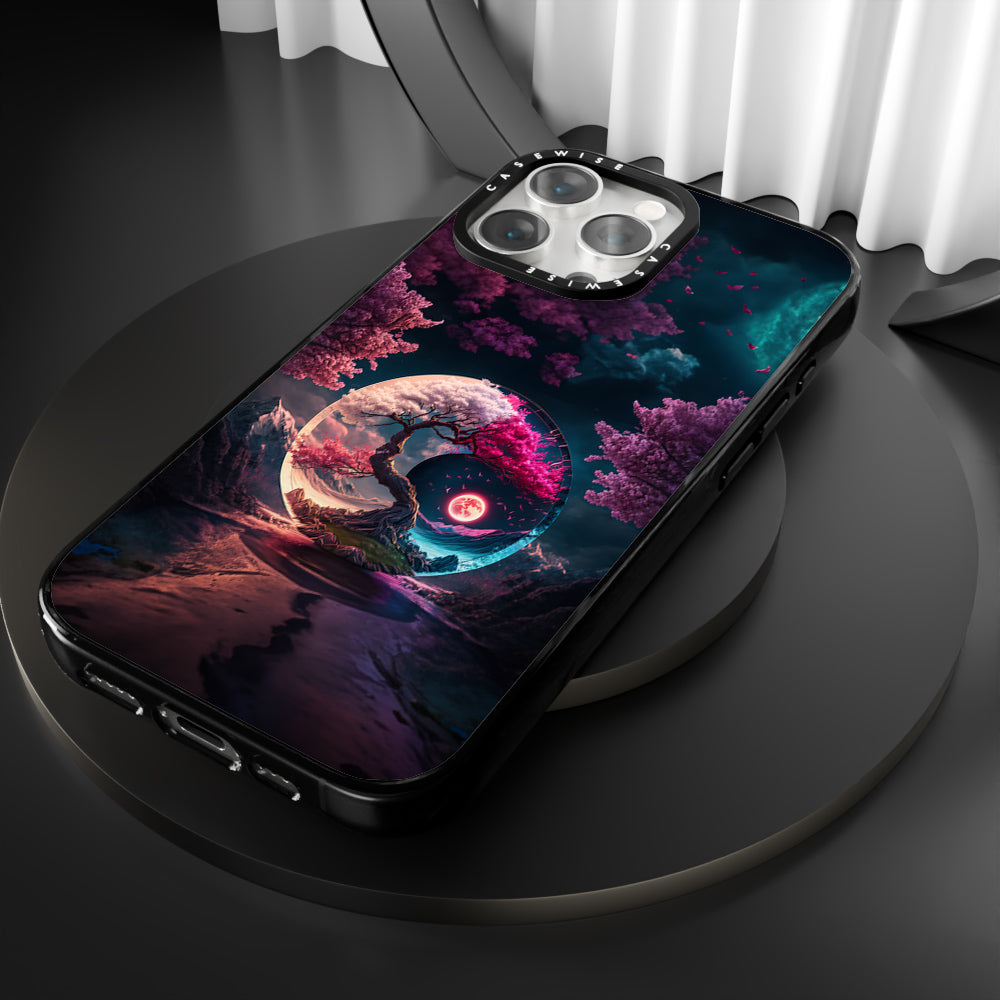 CASEWISE
CASEWISE