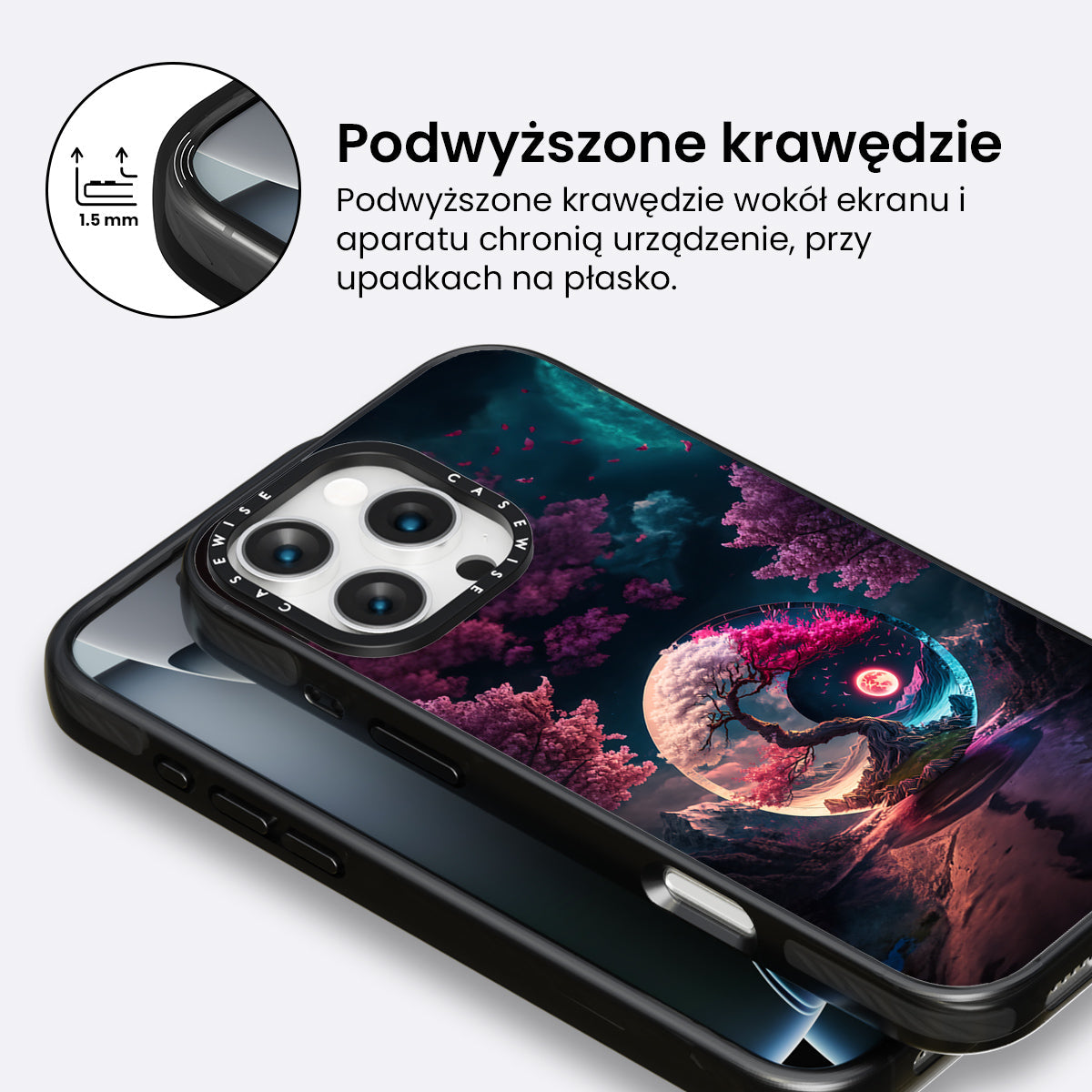 1.5 mm

Podwyższone krawędzie

Podwyższone krawędzie wokół ekranu i aparatu chronią urządzenie, przy upadkach na płasko.

CASEWISE CASEWISE