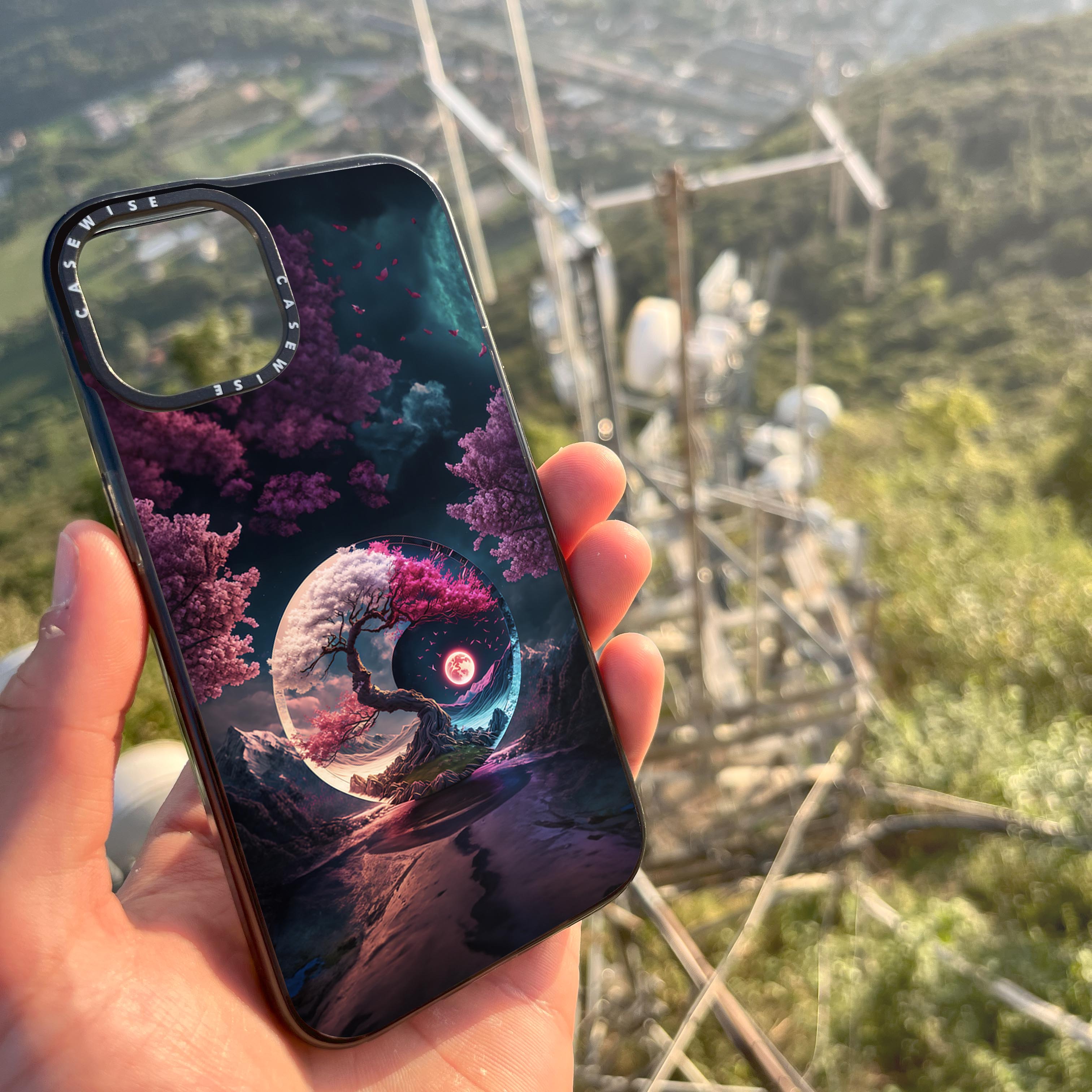 CASEWISE CASEWISE