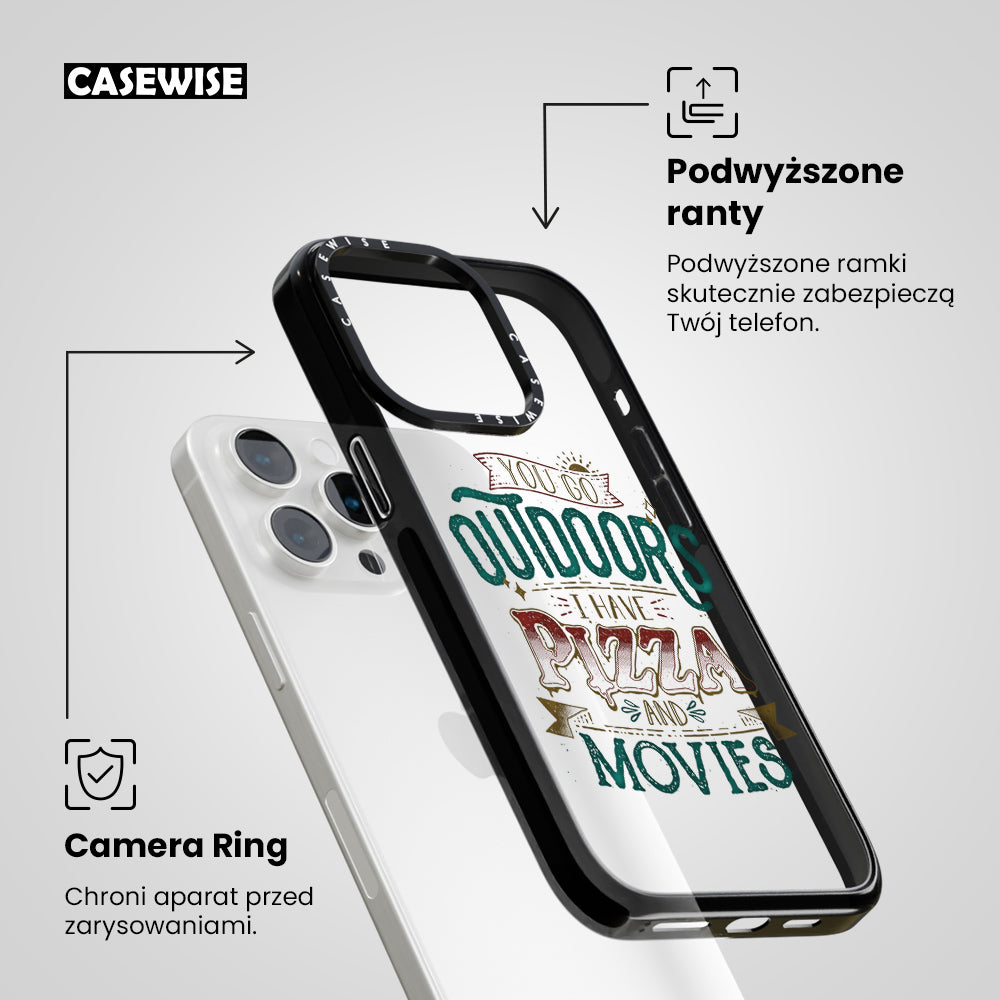 CASEWISE

Podwyższone ranty

Podwyższone ramki skutecznie zabezpieczą Twój telefon.

CASEWISE CASEWISE

YOU GO OUTDOORS I HAVE PIZZA AND MOVIES

Camera Ring

Chroni aparat przed zarysowaniami.