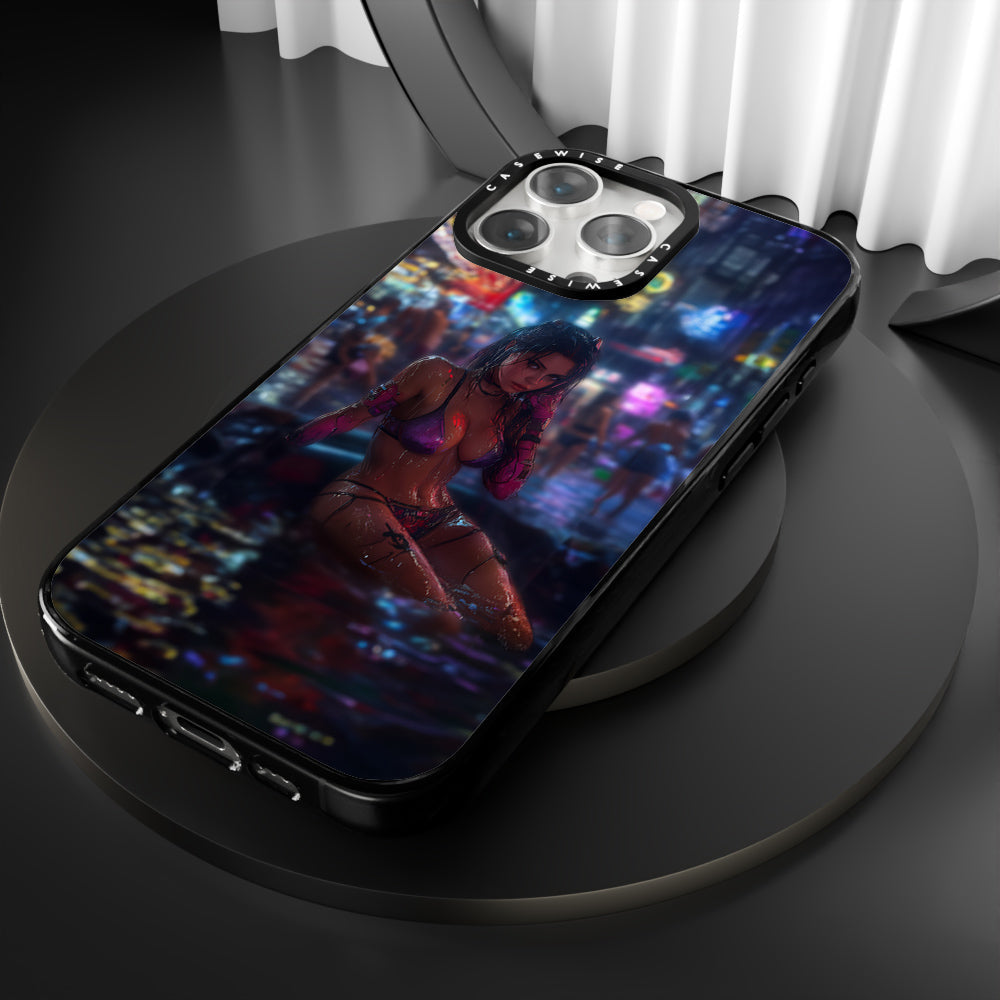 CASEWISE
CASEWISE