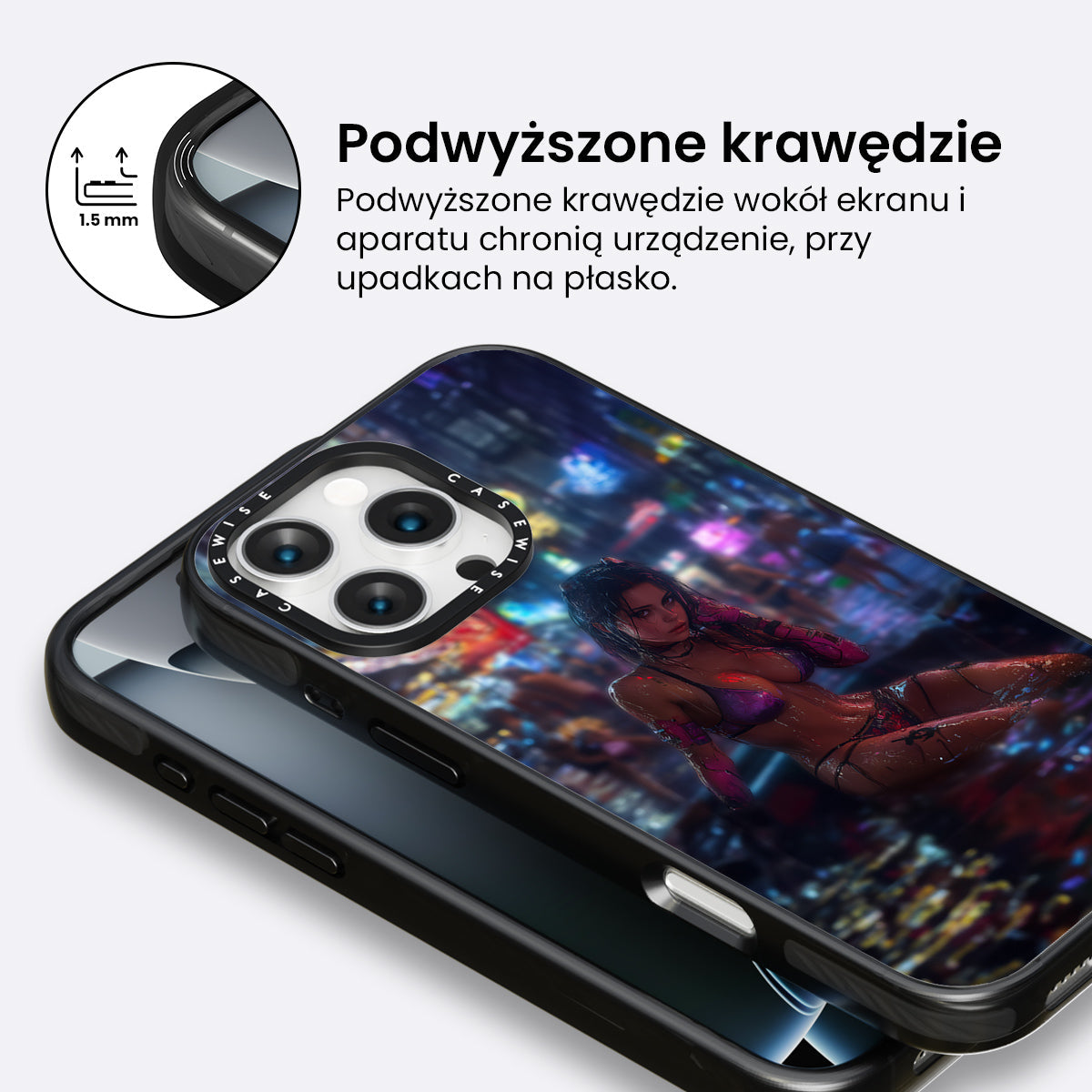 1.5 mm

Podwyższone krawędzie

Podwyższone krawędzie wokół ekranu i aparatu chronią urządzenie, przy upadkach na płasko.

CASEWISE CASEWISE