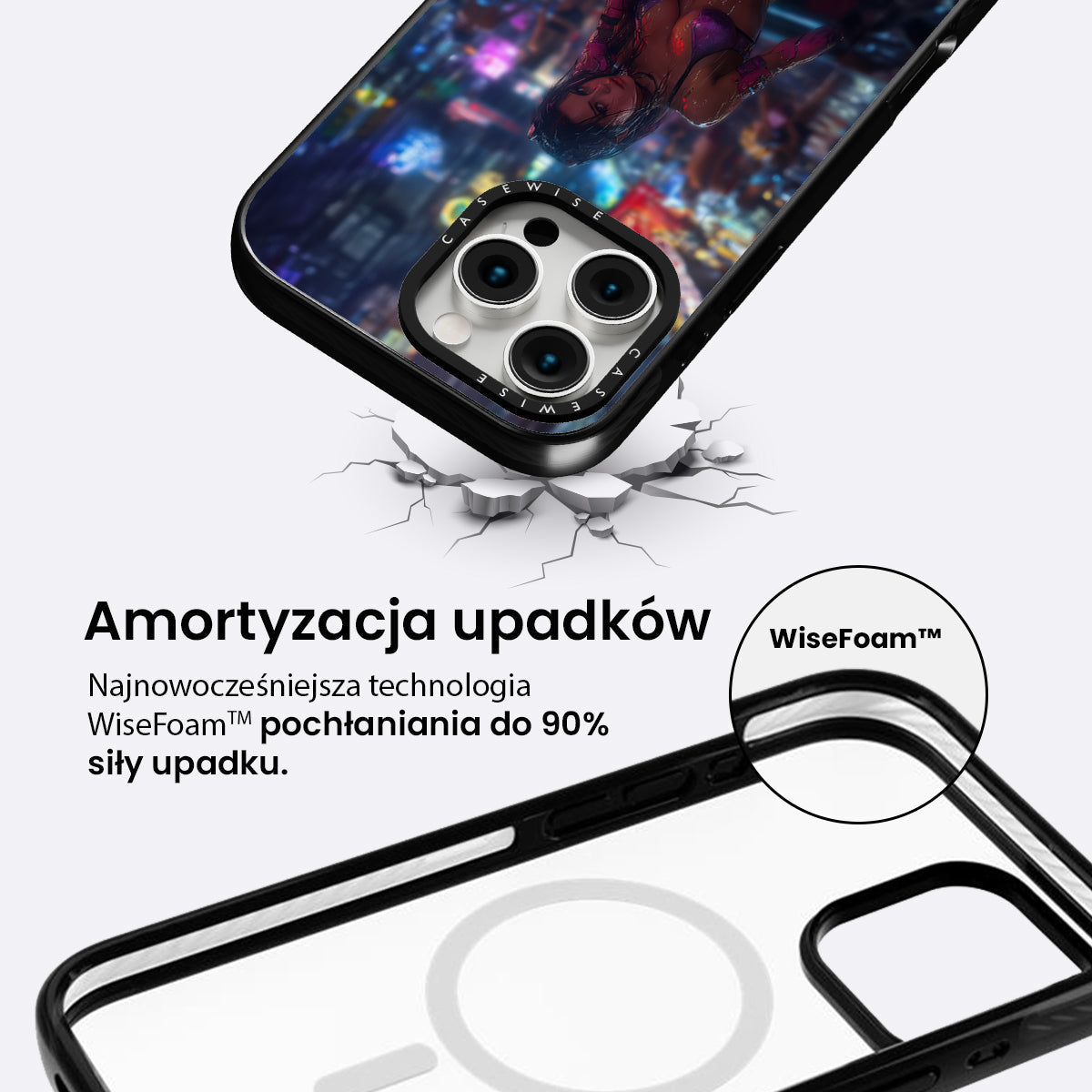 CASEWISE

CASEWISE

Amortyzacja upadków

Najnowocześniejsza technologia WiseFoam™ pochłaniania do 90% siły upadku.

WiseFoam™