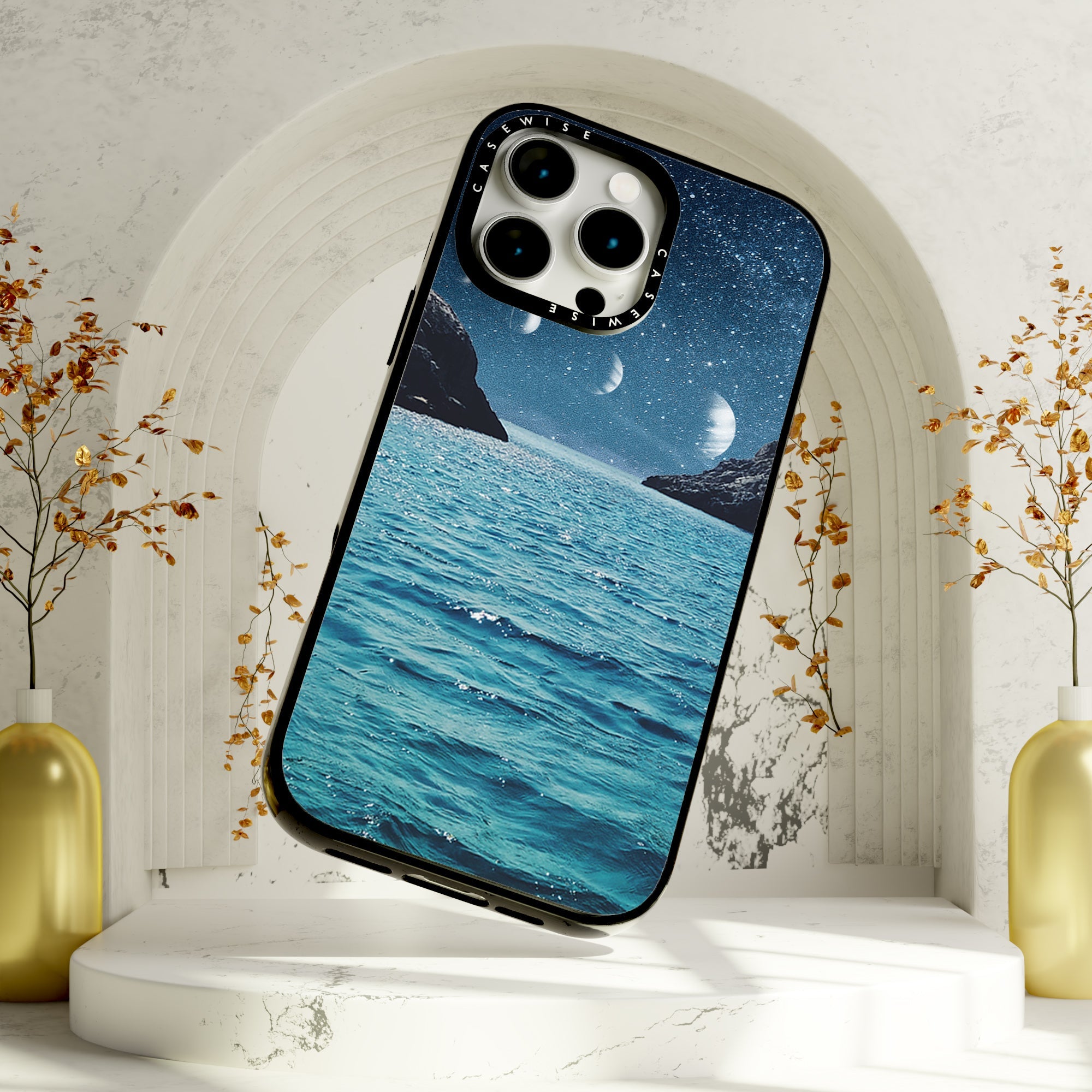 CASEWISE
CASEWISE