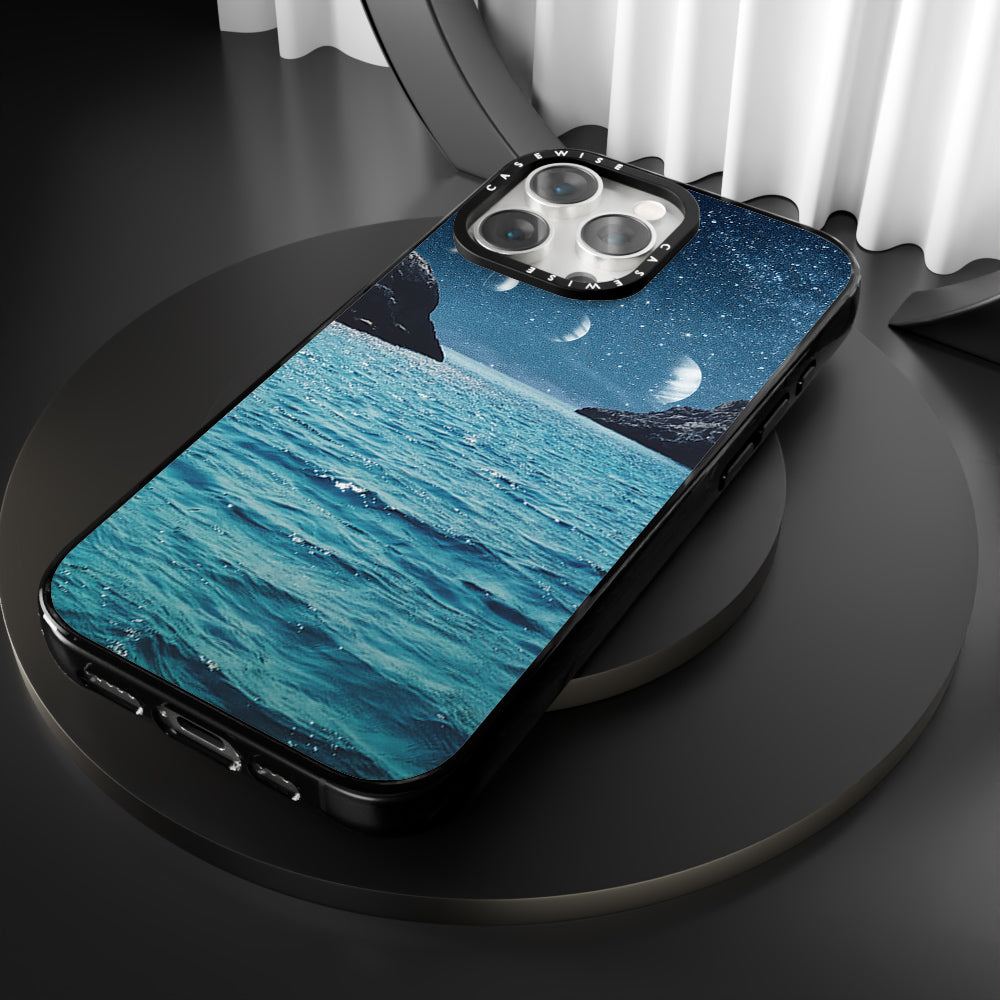 CASEWISE CASEWISE