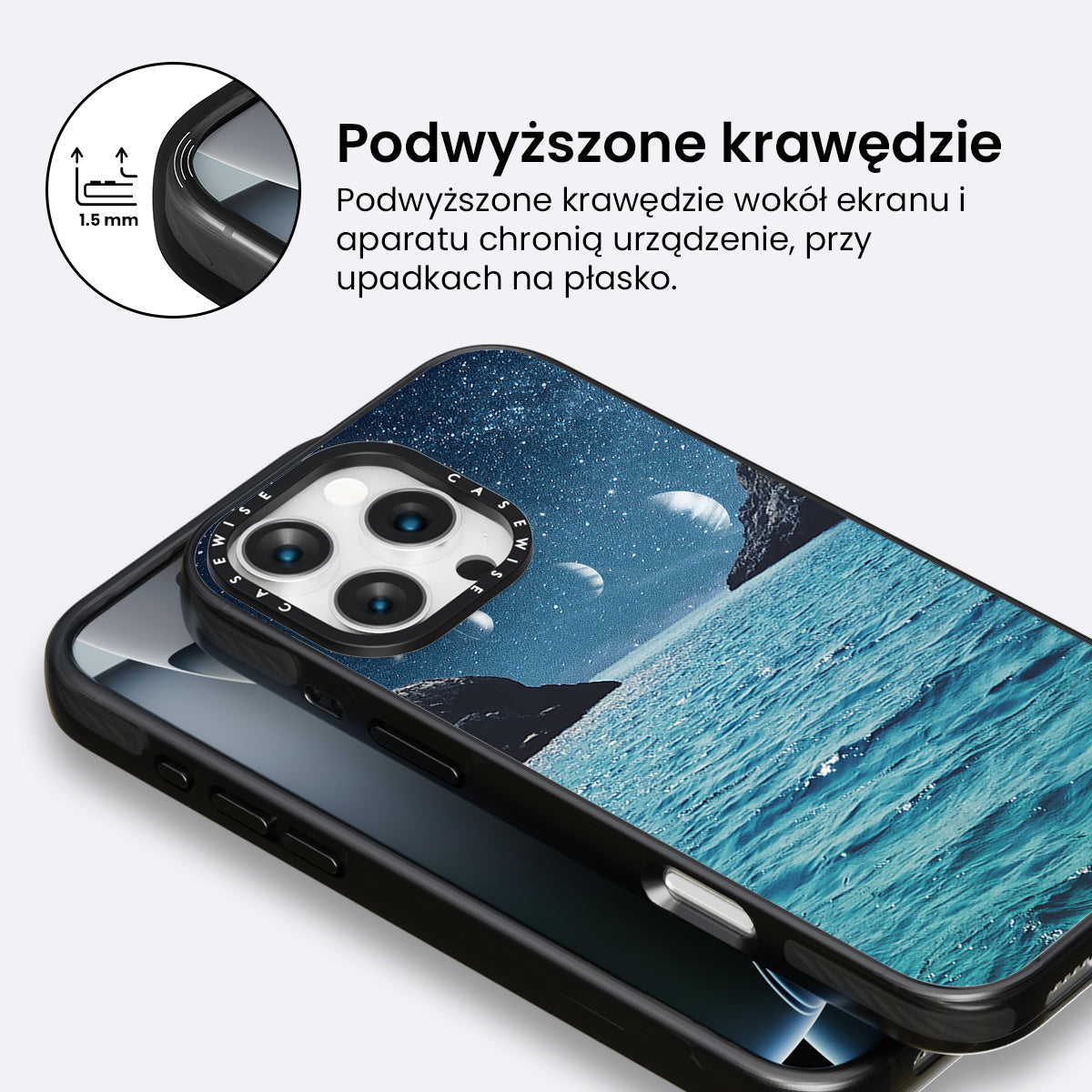 1.5 mm

Podwyższone krawędzie

Podwyższone krawędzie wokół ekranu i aparatu chronią urządzenie, przy upadkach na płasko.

CASEWISE CASEWISE