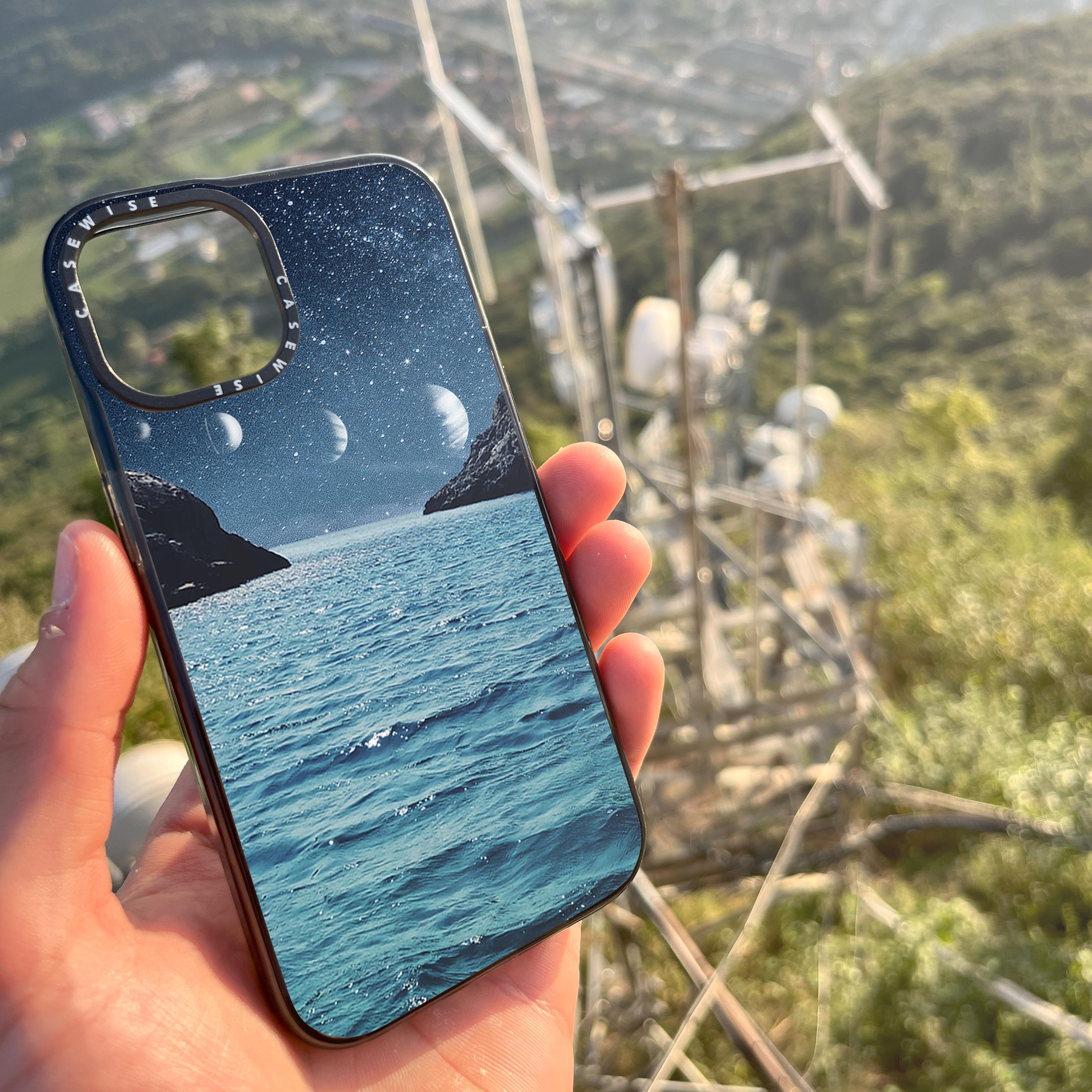 CASEWISE CASEWISE