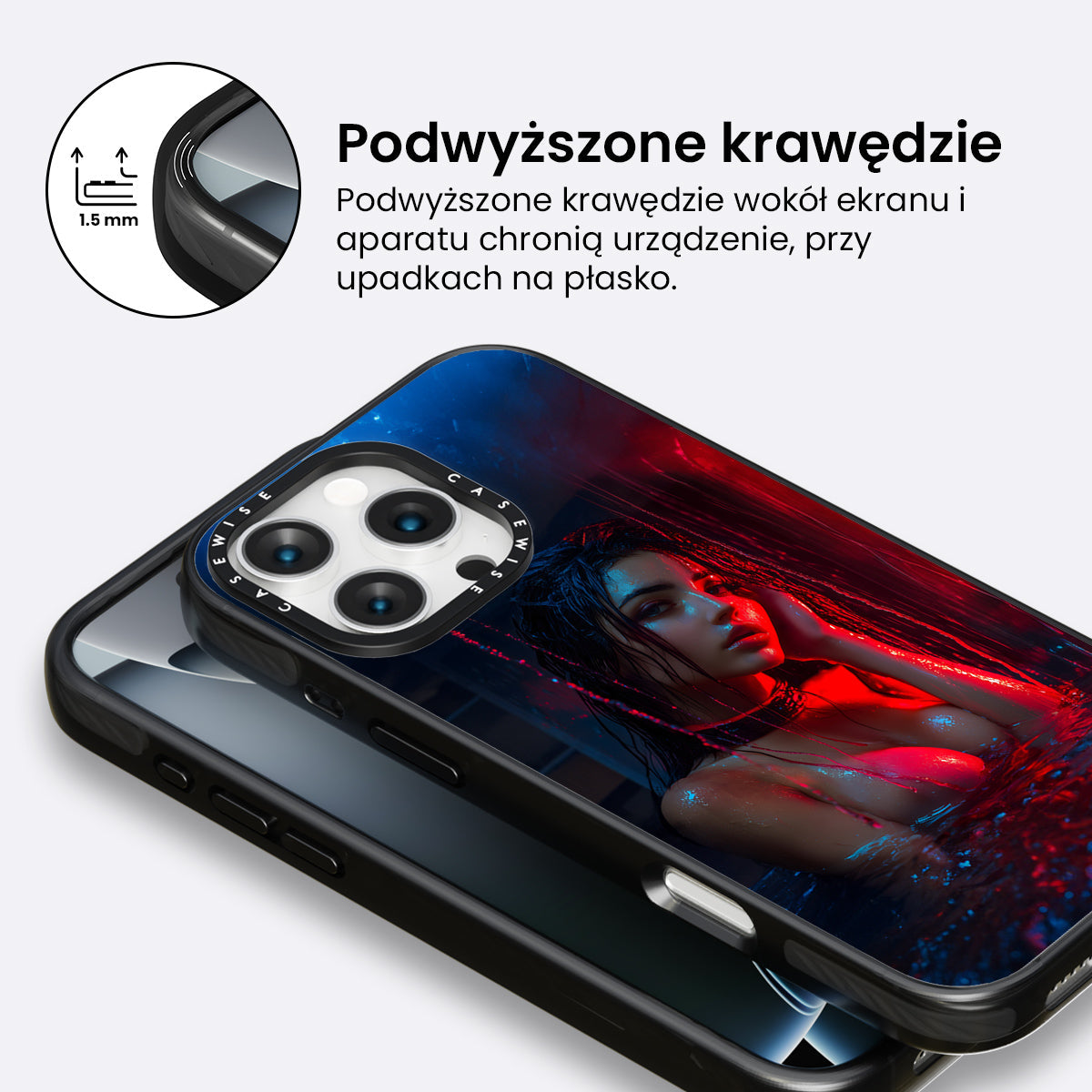 1.5 mm

Podwyższone krawędzie

Podwyższone krawędzie wokół ekranu i aparatu chronią urządzenie, przy upadkach na płasko.

CASEWISE CASEWISE