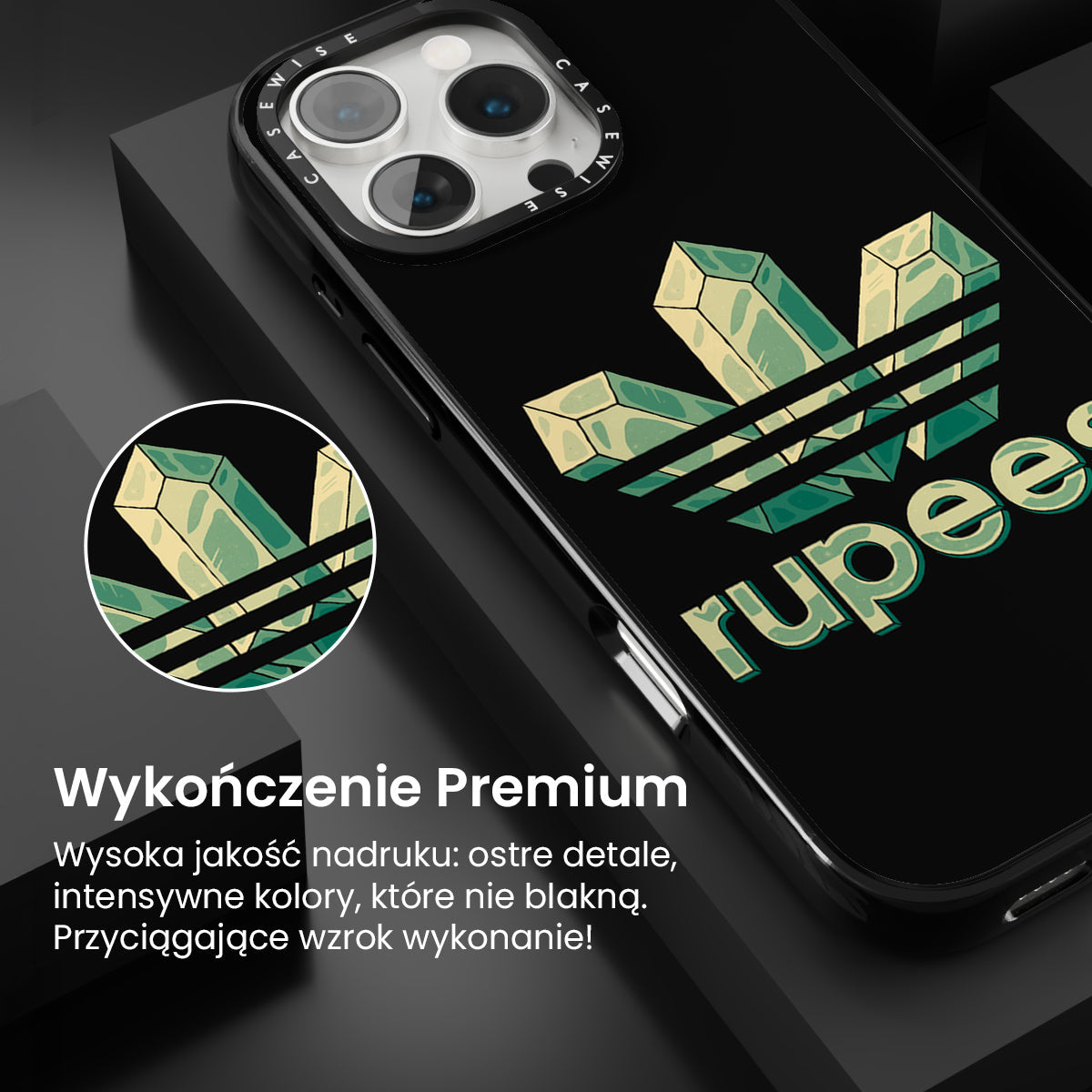 CASEWISE CASEWISE

rupees

Wykończenie Premium

Wysoka jakość nadruku: ostre detale, intensywne kolory, które nie blakną. Przyciągające wzrok wykonanie!