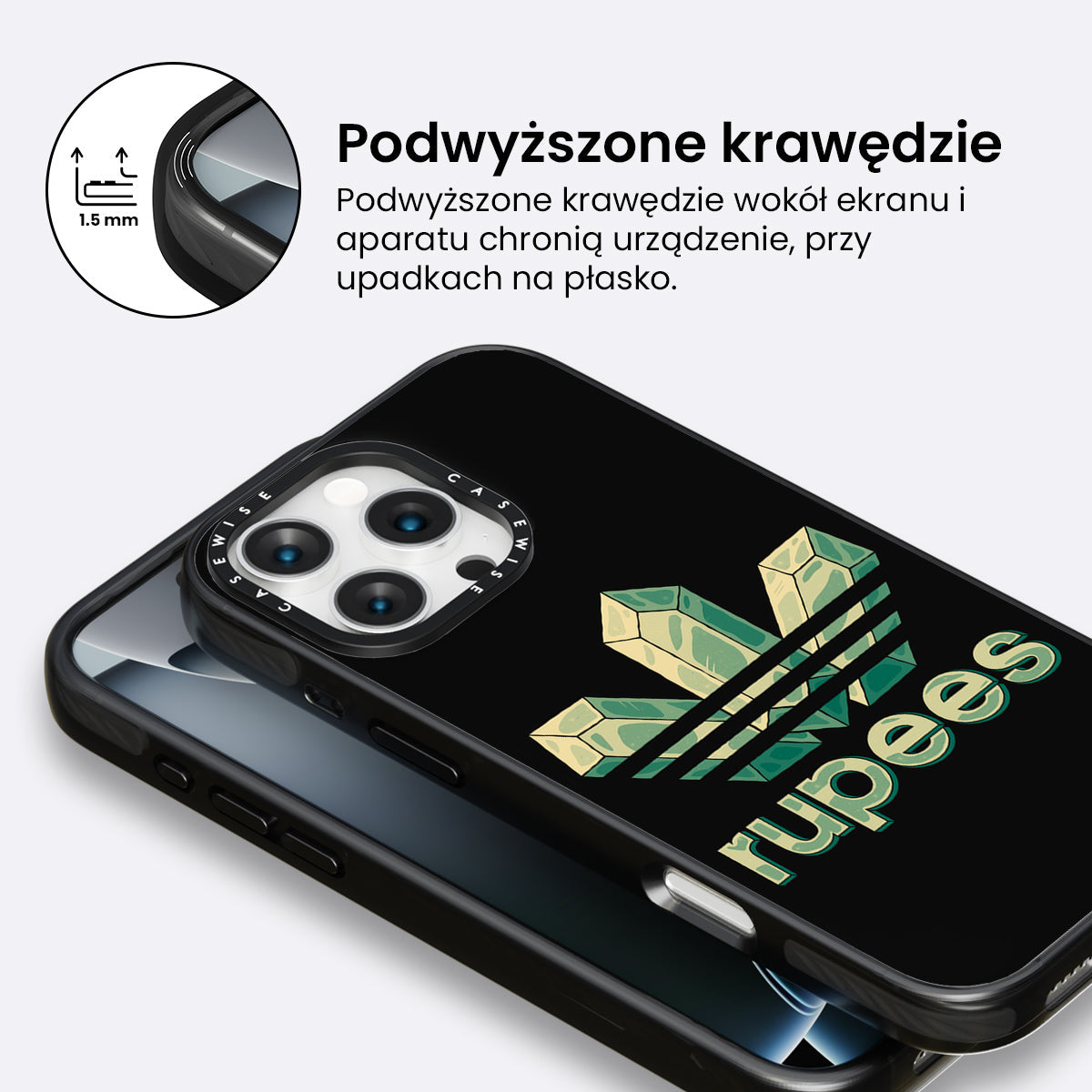 1.5 mm

Podwyższone krawędzie

Podwyższone krawędzie wokół ekranu i aparatu chronią urządzenie, przy upadkach na płasko.

CASEWISE CASEWISE

rupees