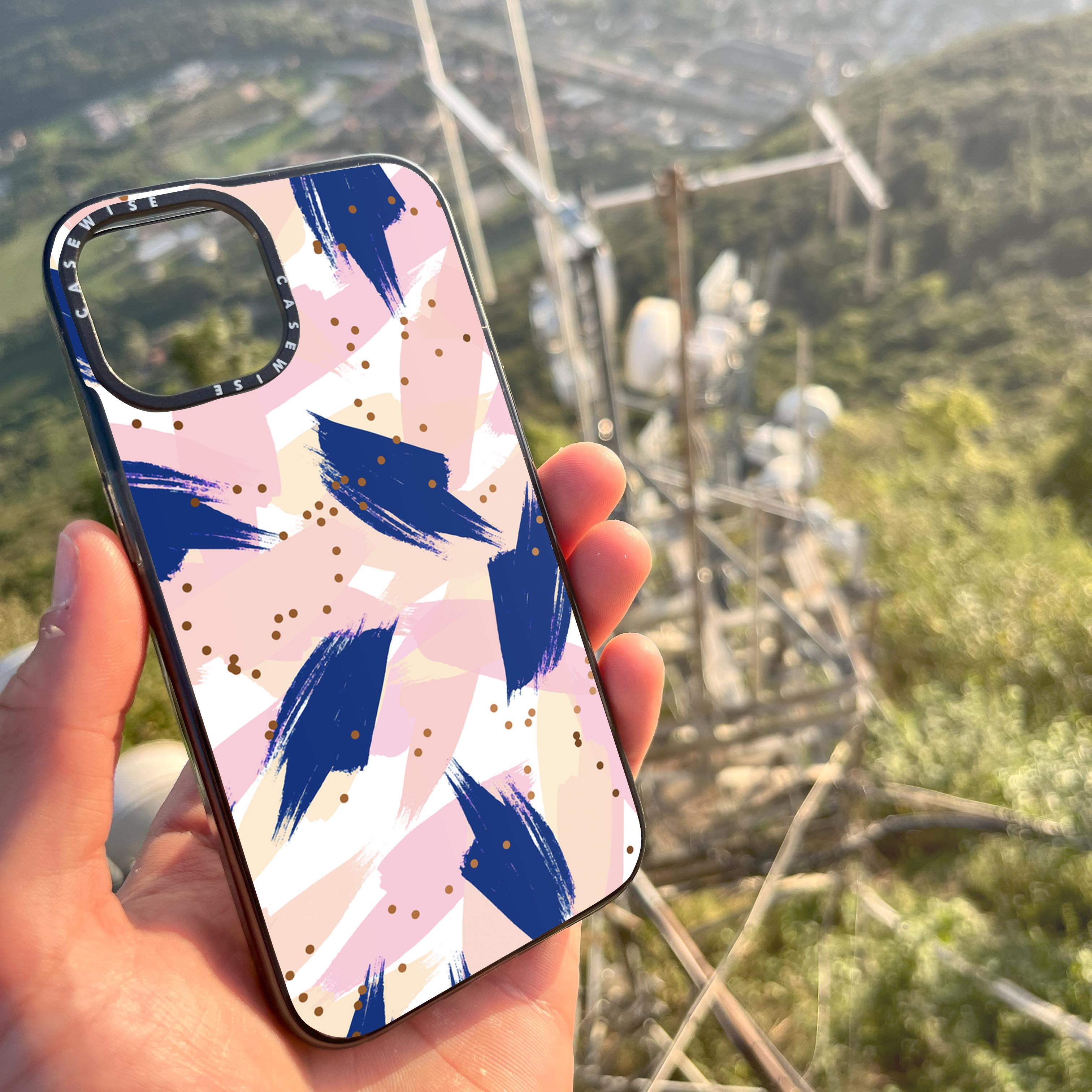 CASEWISE CASEWISE