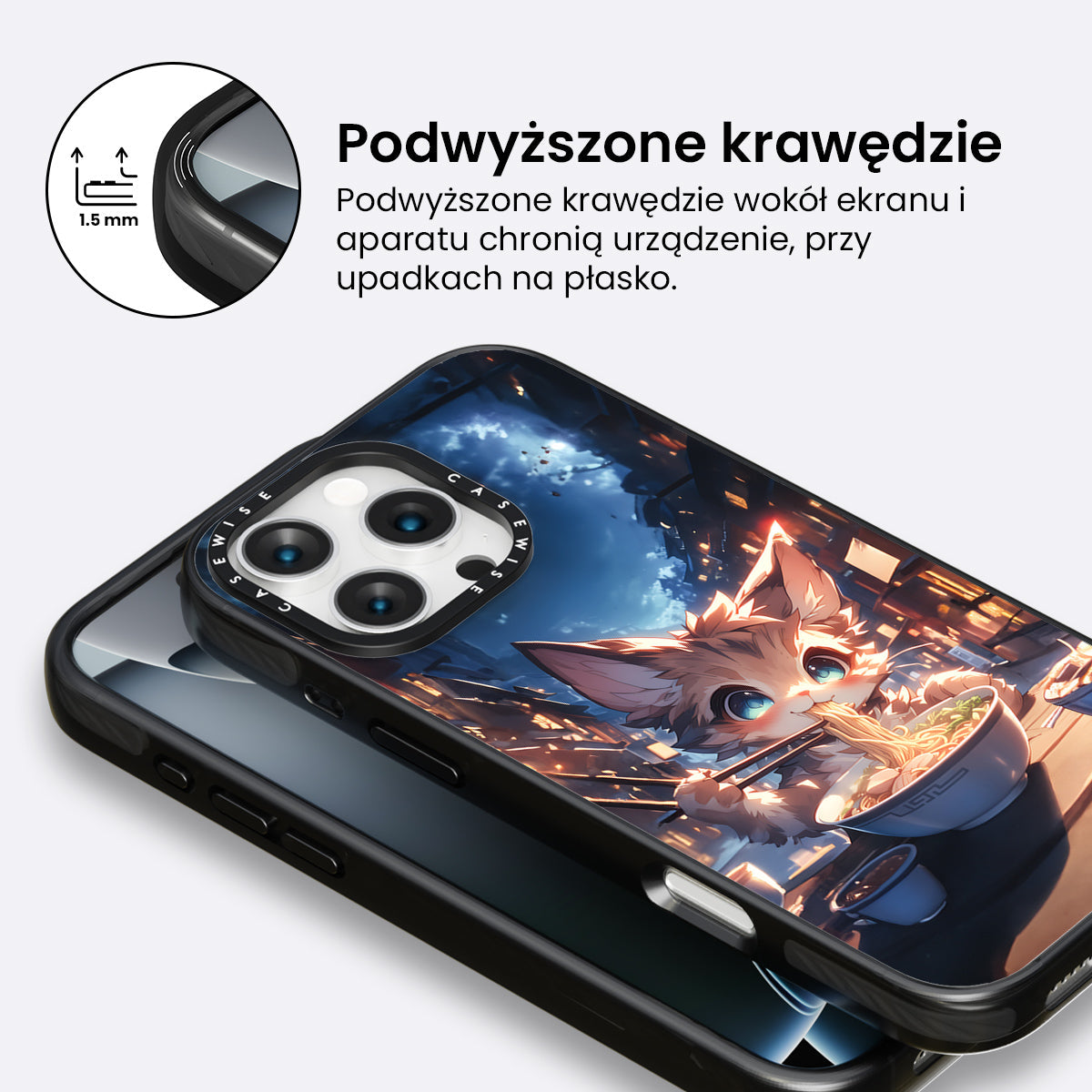 1.5 mm

Podwyższone krawędzie

Podwyższone krawędzie wokół ekranu i aparatu chronią urządzenie, przy upadkach na płasko.

CASEWISE CASEWISE