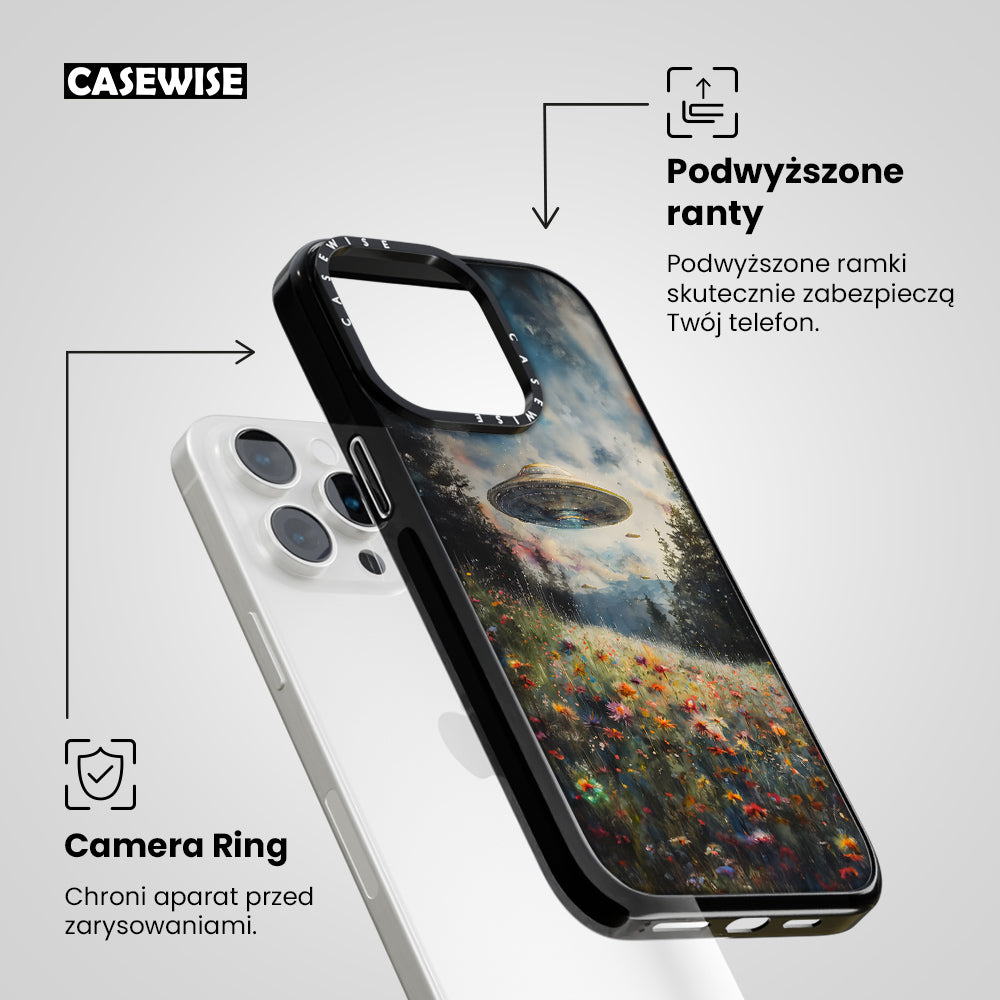 CASEWISE

Podwyższone ranty

Podwyższone ramki skutecznie zabezpieczą Twój telefon.

CASEWISE

CASEWISE

Camera Ring

Chroni aparat przed zarysowaniami.