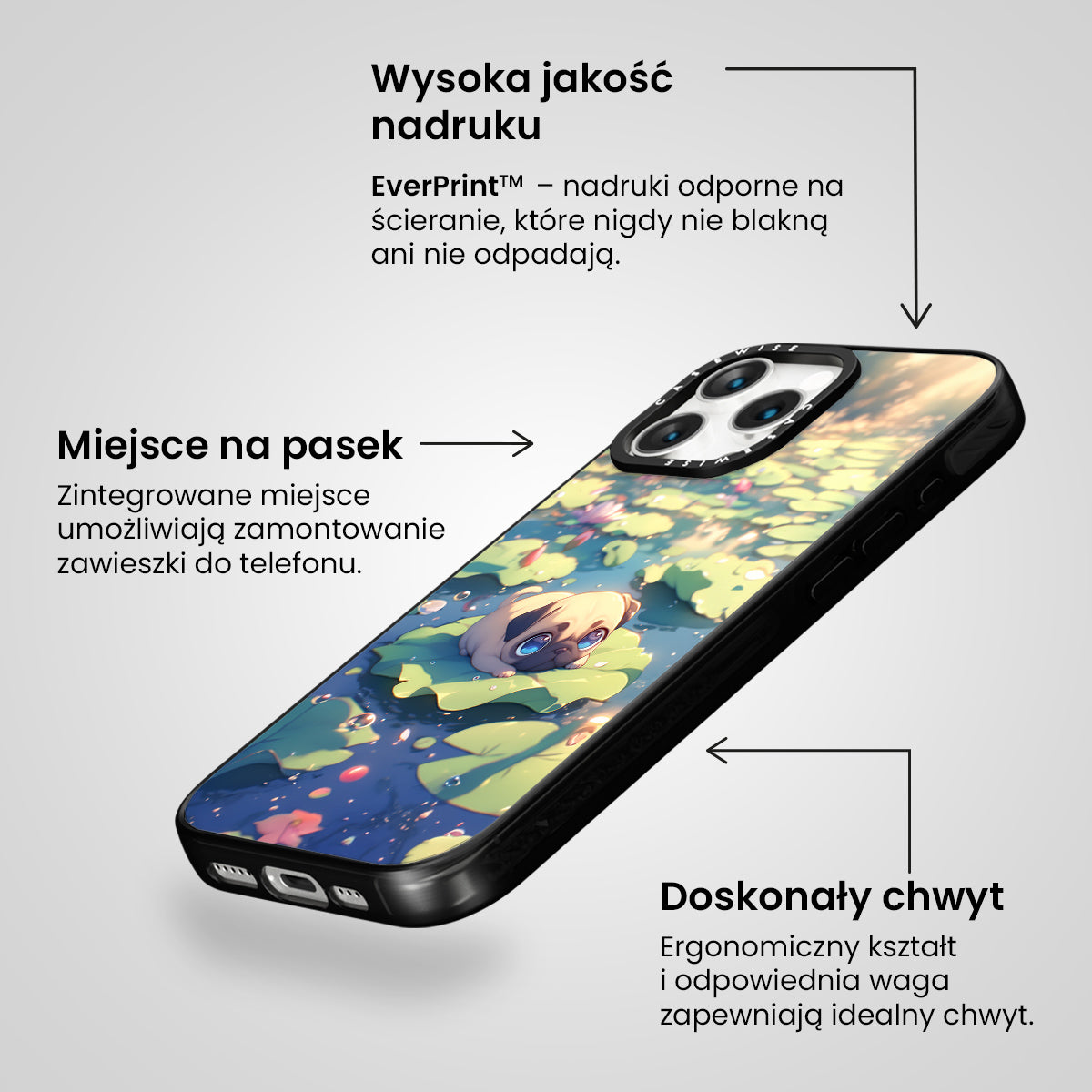 Wysoka jakość nadruku

EverPrint™ – nadruki odporne na ścieranie, które nigdy nie blakną ani nie odpadają.

CASEWISE CASEWISE

Miejsce na pasek

Zintegrowane miejsce umożliwiają zamontowanie zawieszki do telefonu.

Doskonały chwyt

Ergonomiczny kształt i odpowiednia waga zapewniają idealny chwyt.