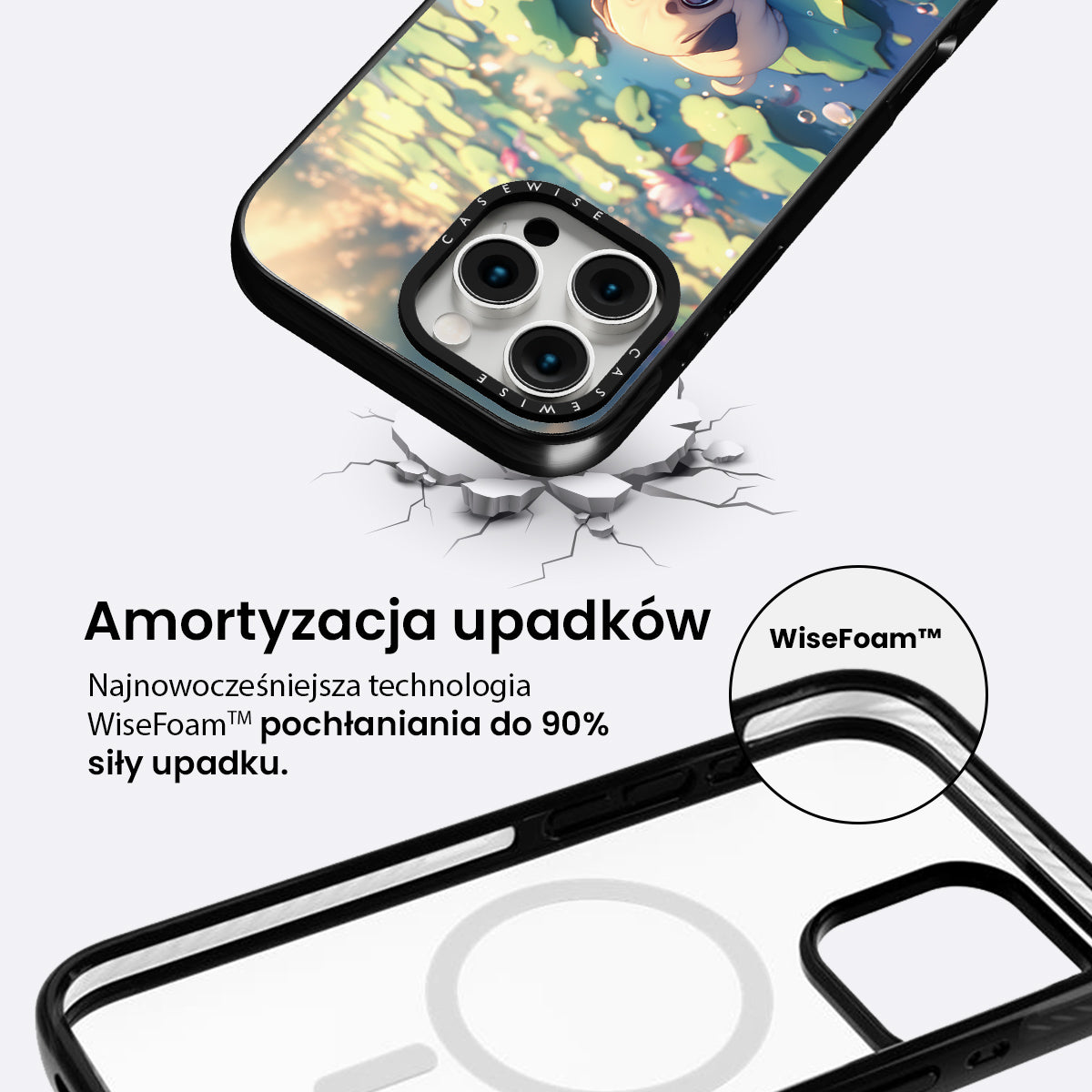 CASEWISE

CASEWISE

Amortyzacja upadków

Najnowocześniejsza technologia WiseFoam™ pochłaniania do 90% siły upadku.

WiseFoam™