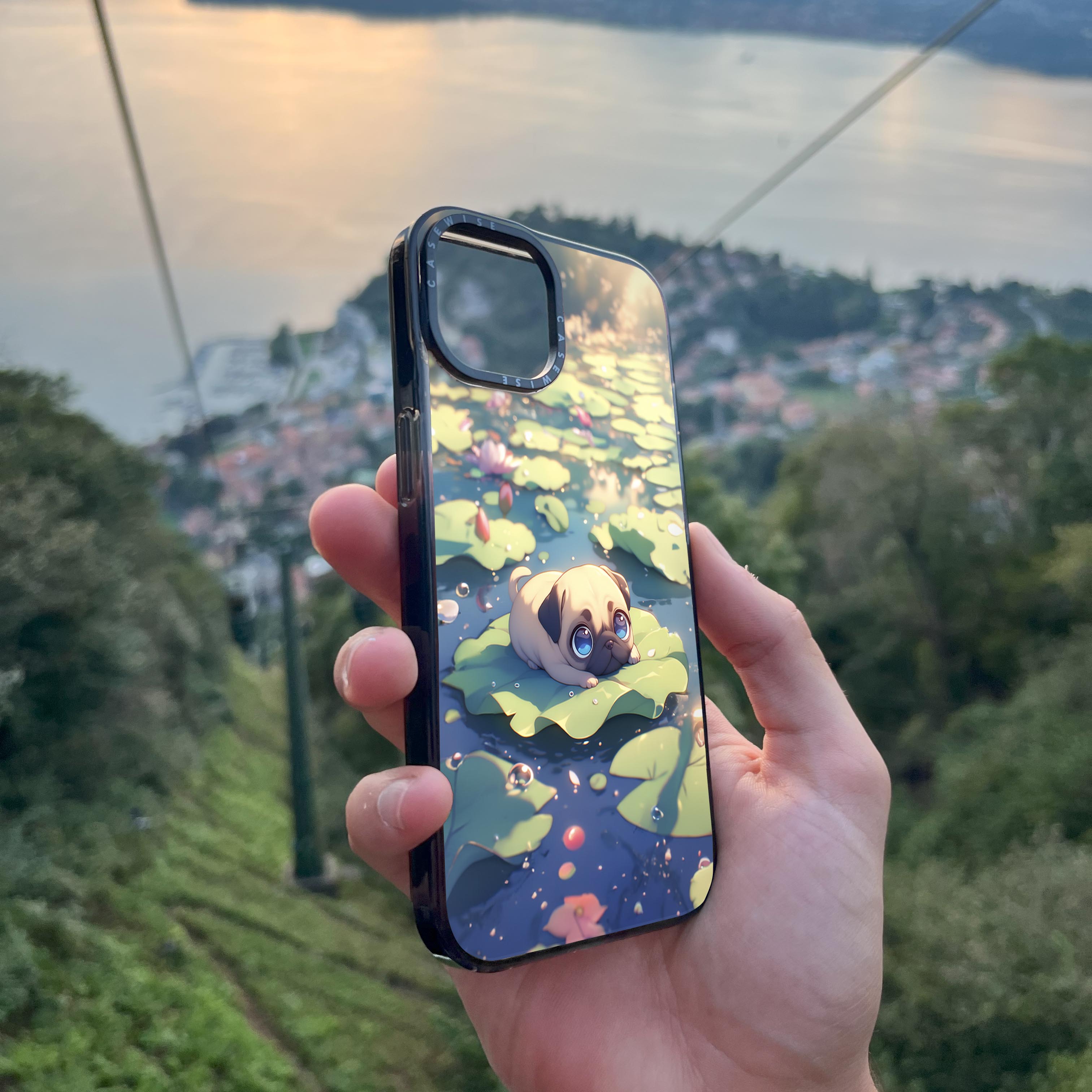 CASEWISE CASEWISE