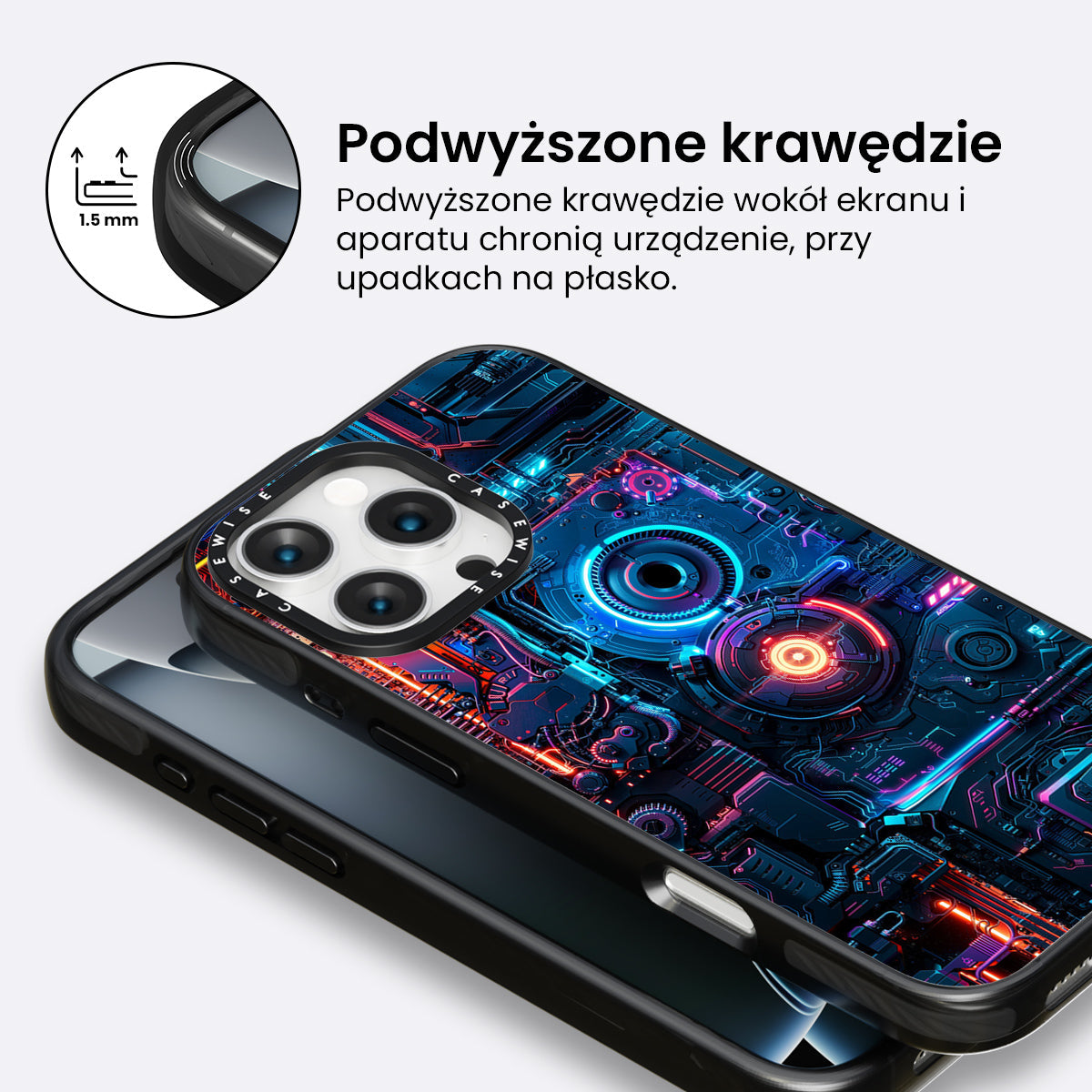 1.5 mm

Podwyższone krawędzie

Podwyższone krawędzie wokół ekranu i aparatu chronią urządzenie, przy upadkach na płasko.

CASEWISE CASEWISE