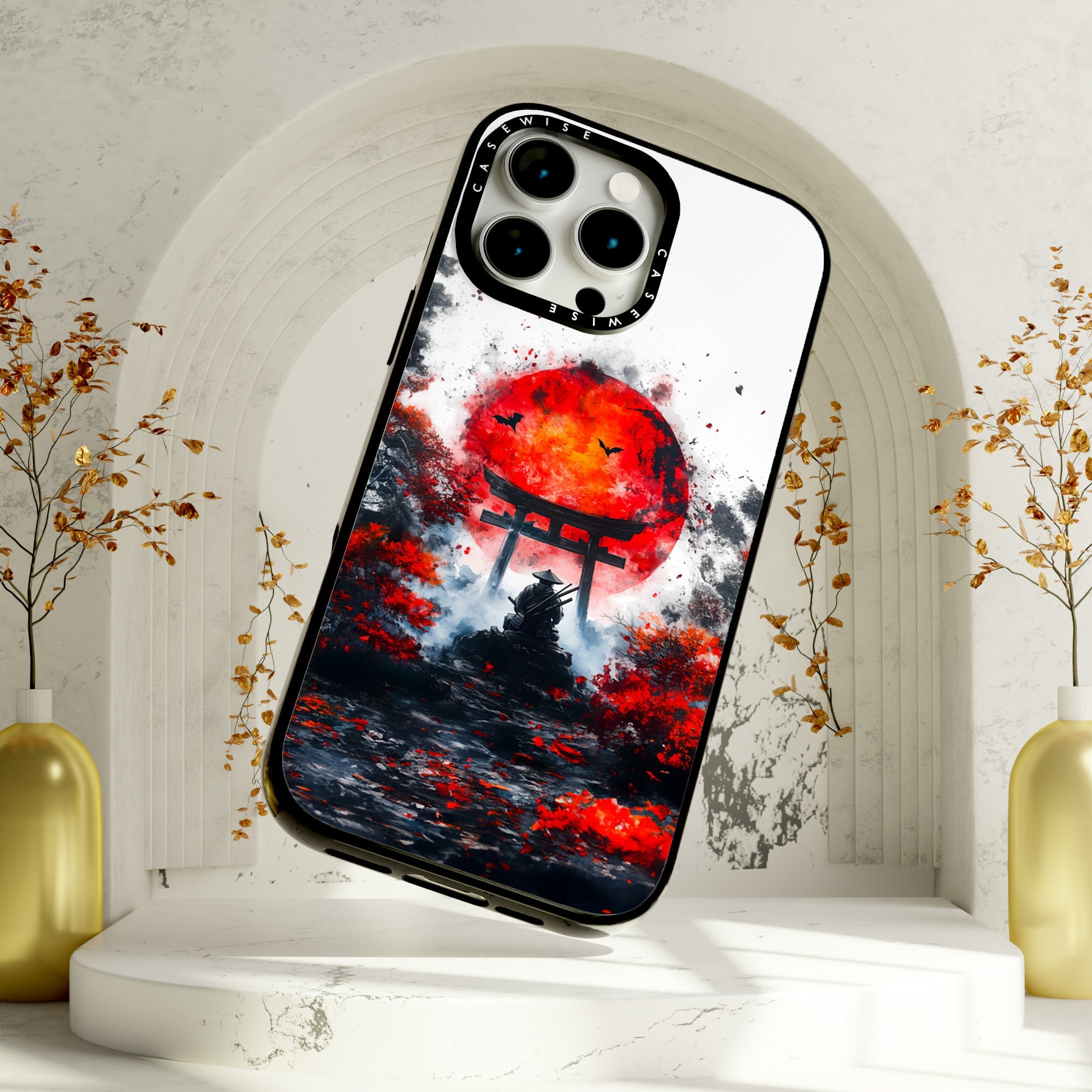 CASEWISE
CASEWISE