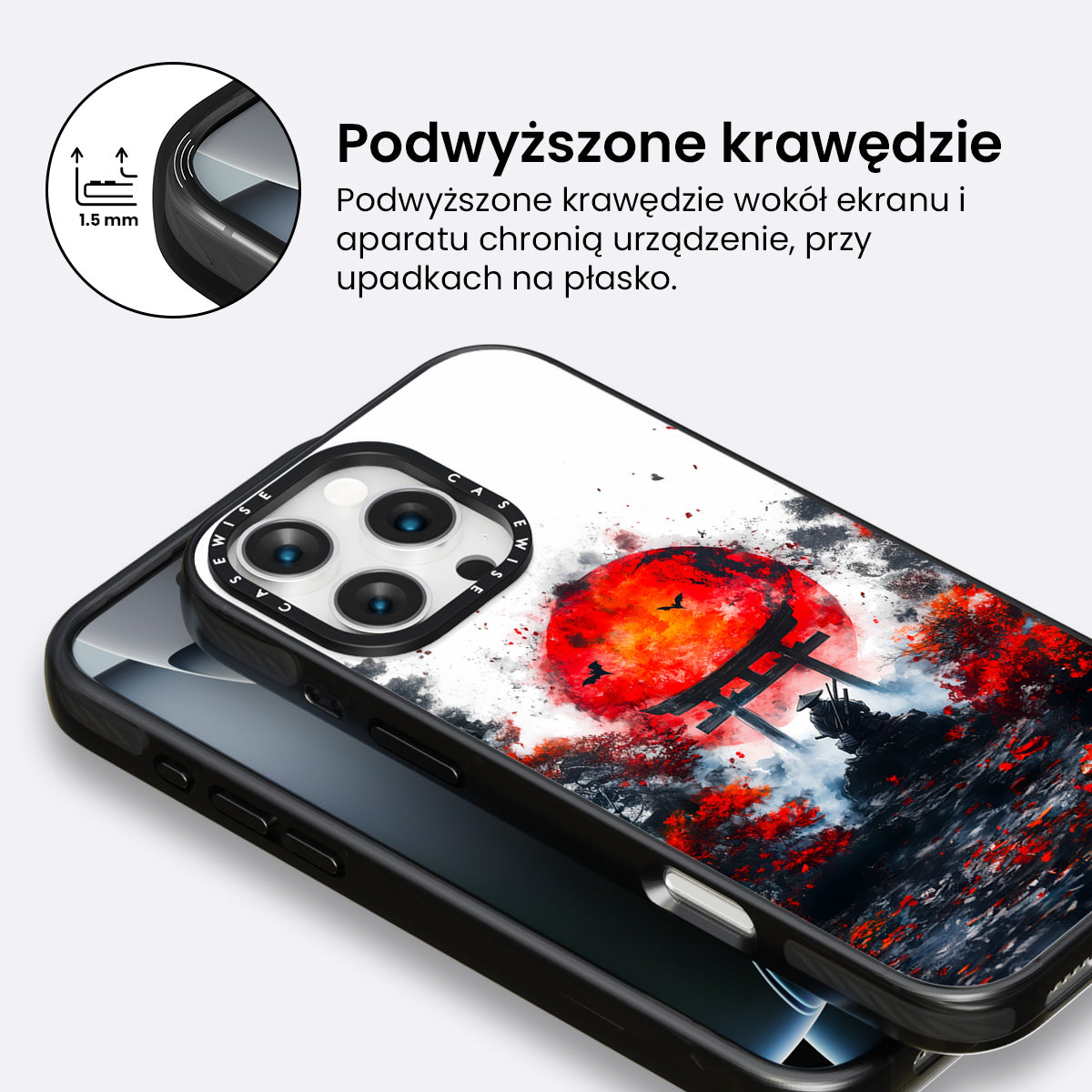 1.5 mm

Podwyższone krawędzie

Podwyższone krawędzie wokół ekranu i aparatu chronią urządzenie, przy upadkach na płasko.

CASEWISE CASEWISE