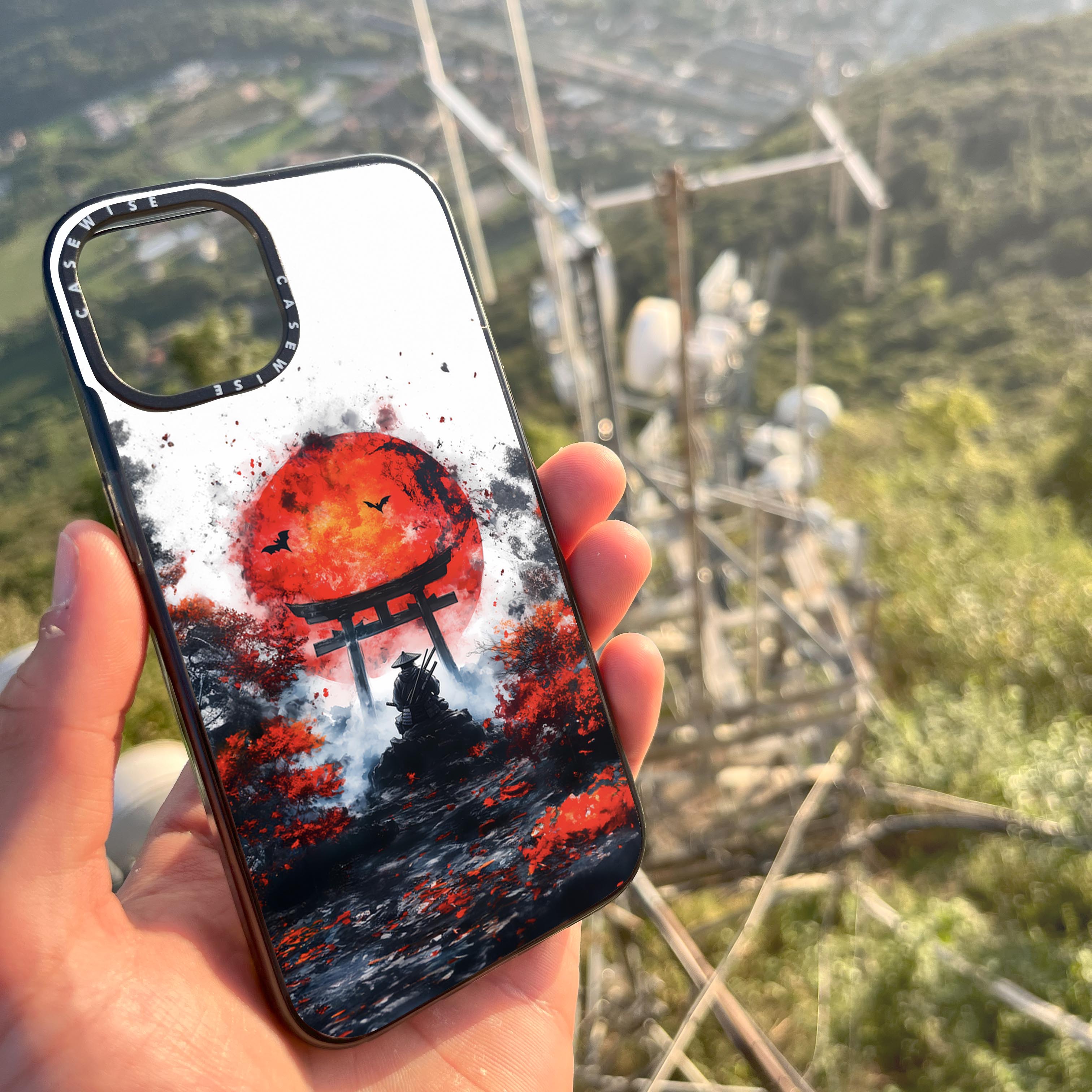 CASEWISE CASEWISE