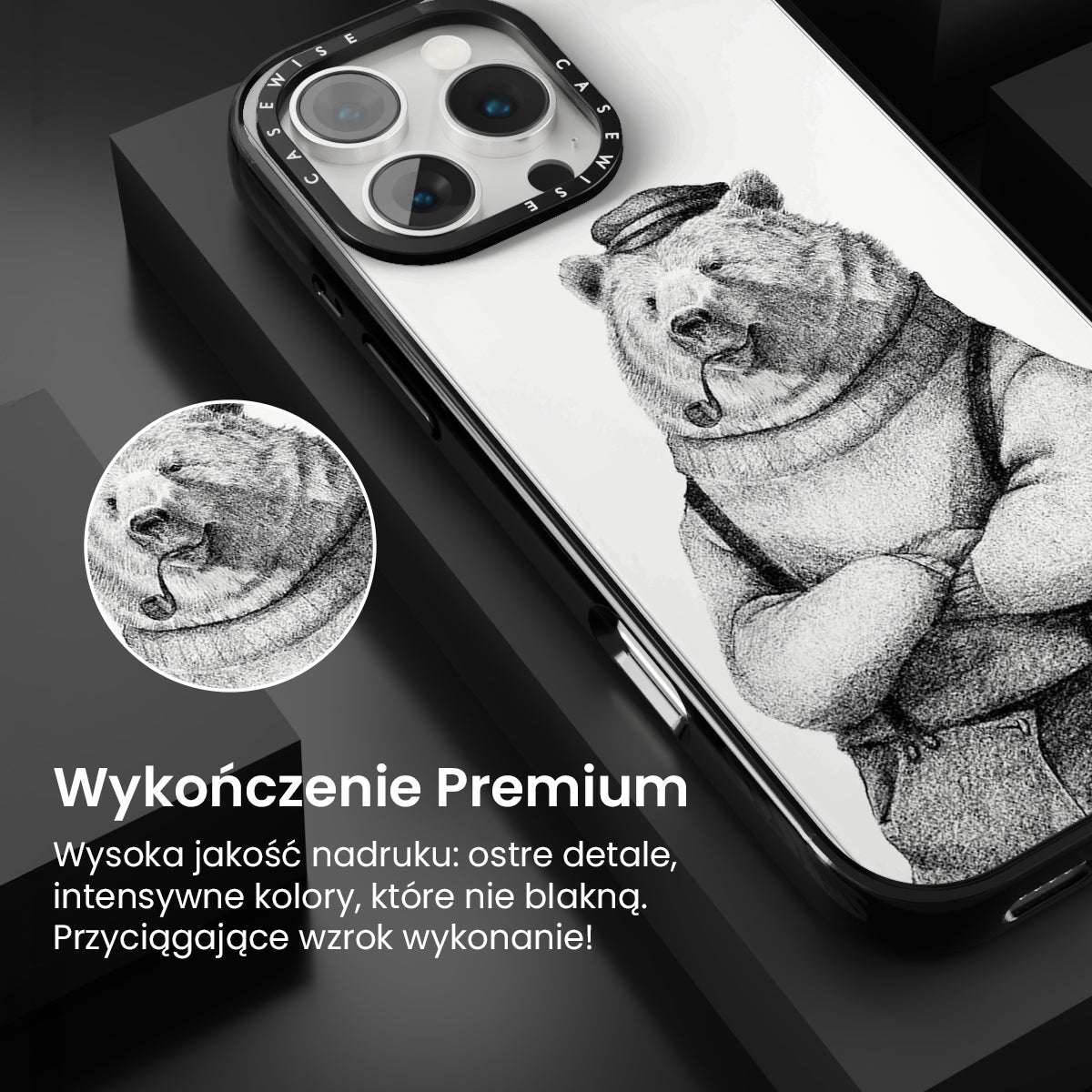 CASEWISE CASEWISE

Wykończenie Premium

Wysoka jakość nadruku: ostre detale, intensywne kolory, które nie blakną. Przyciągające wzrok wykonanie!