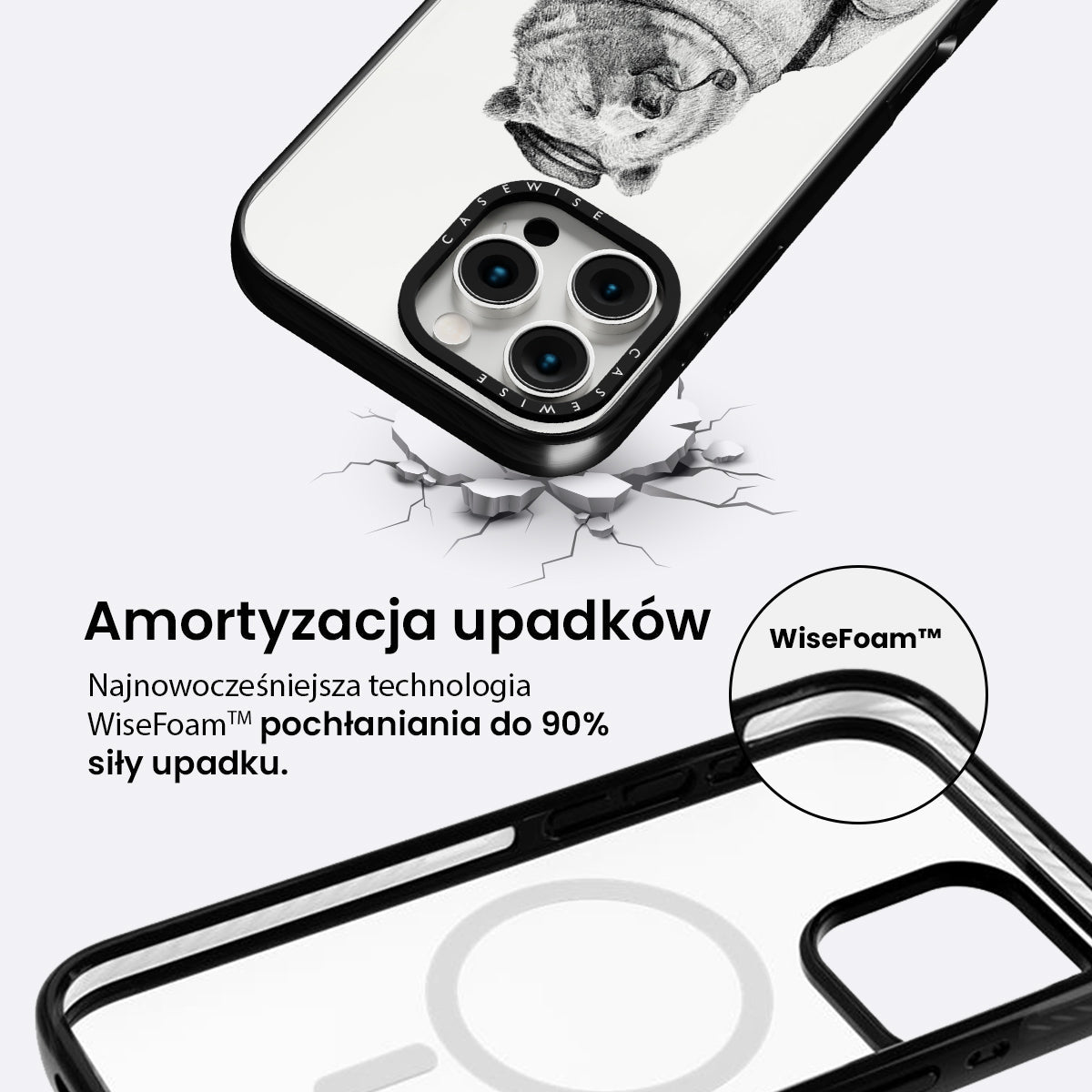 CASEWISE
CASEWISE

Amortyzacja upadków

Najnowocześniejsza technologia WiseFoam™ pochłaniania do 90% siły upadku.

WiseFoam™