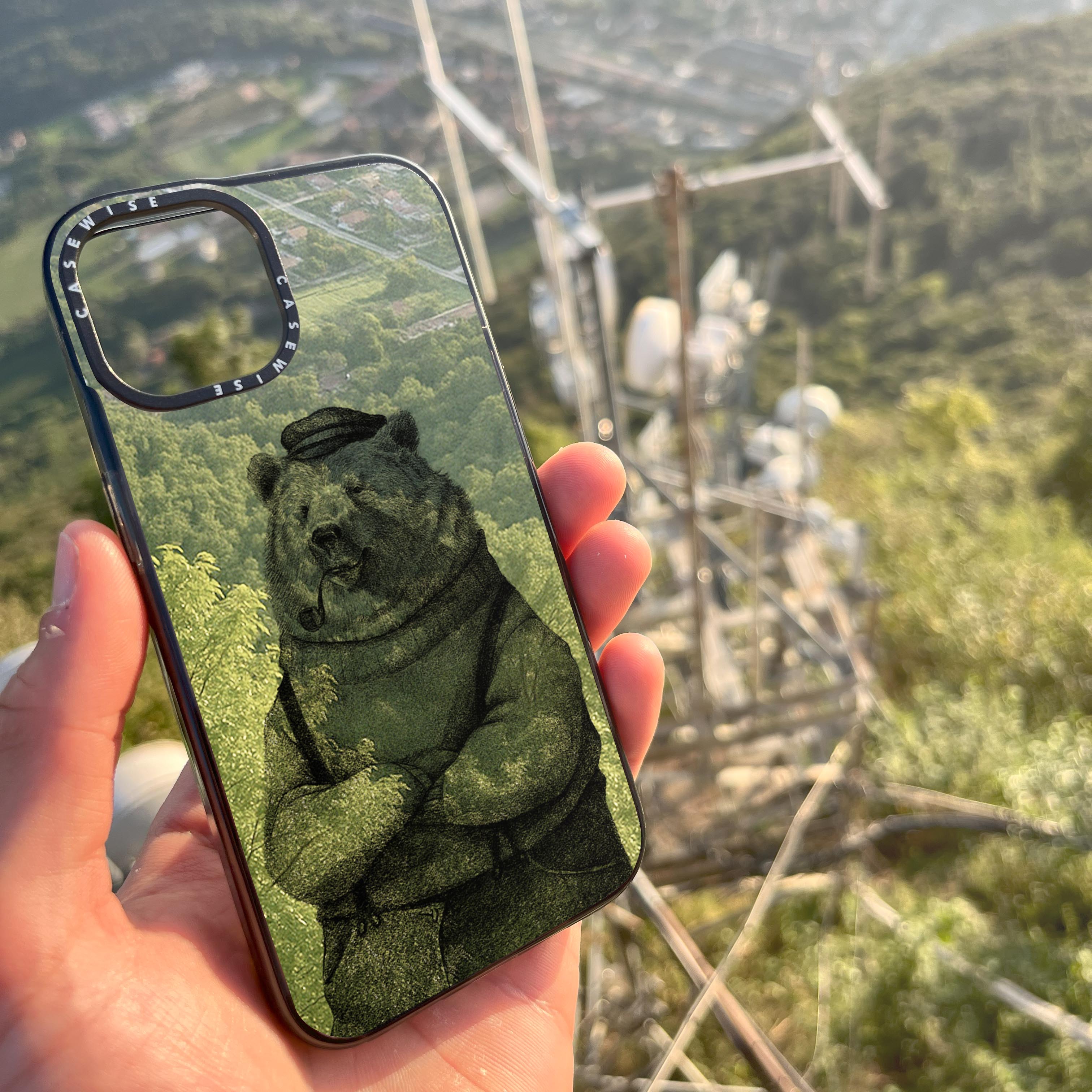 CASEWISE CASEWISE