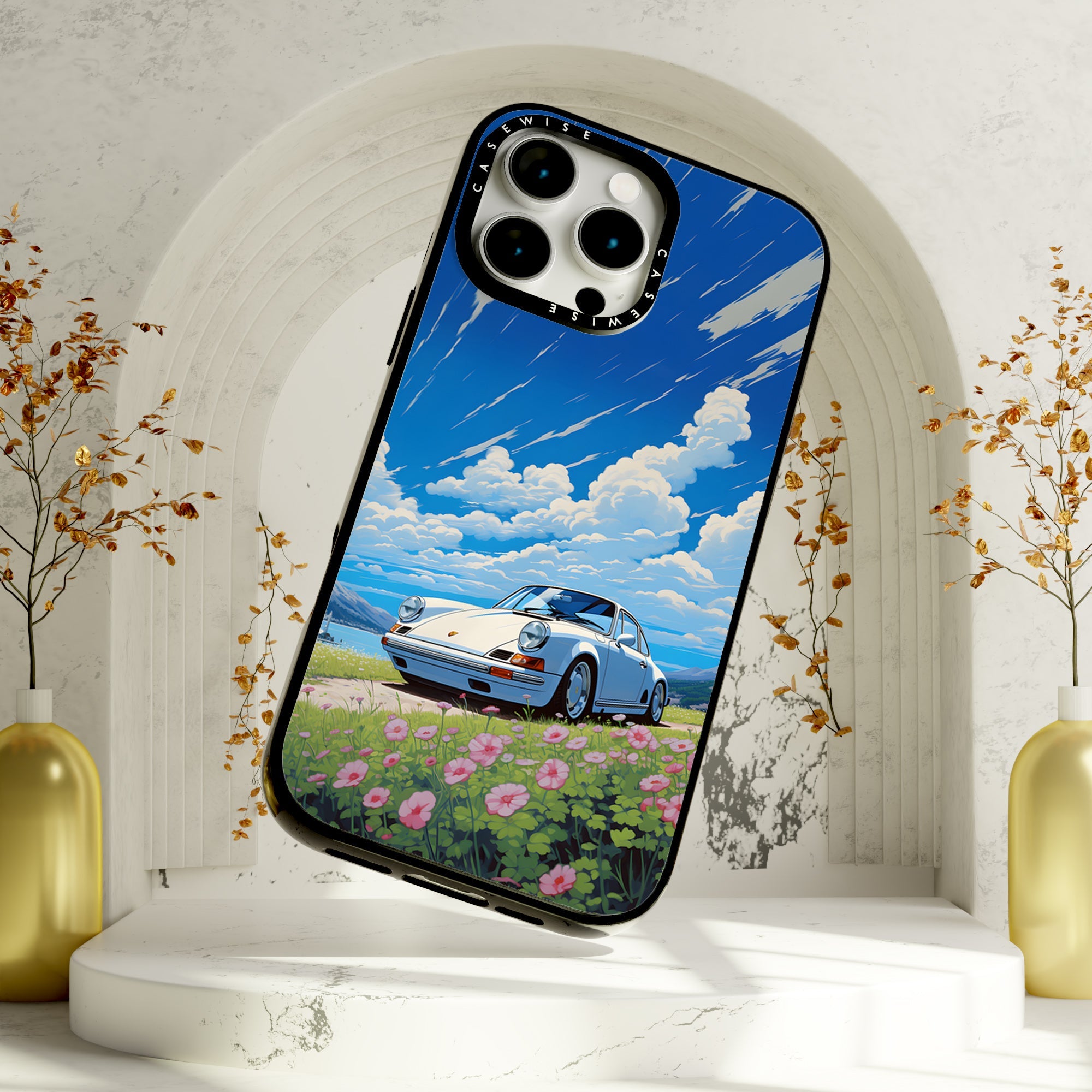 CASEWISE
CASEWISE