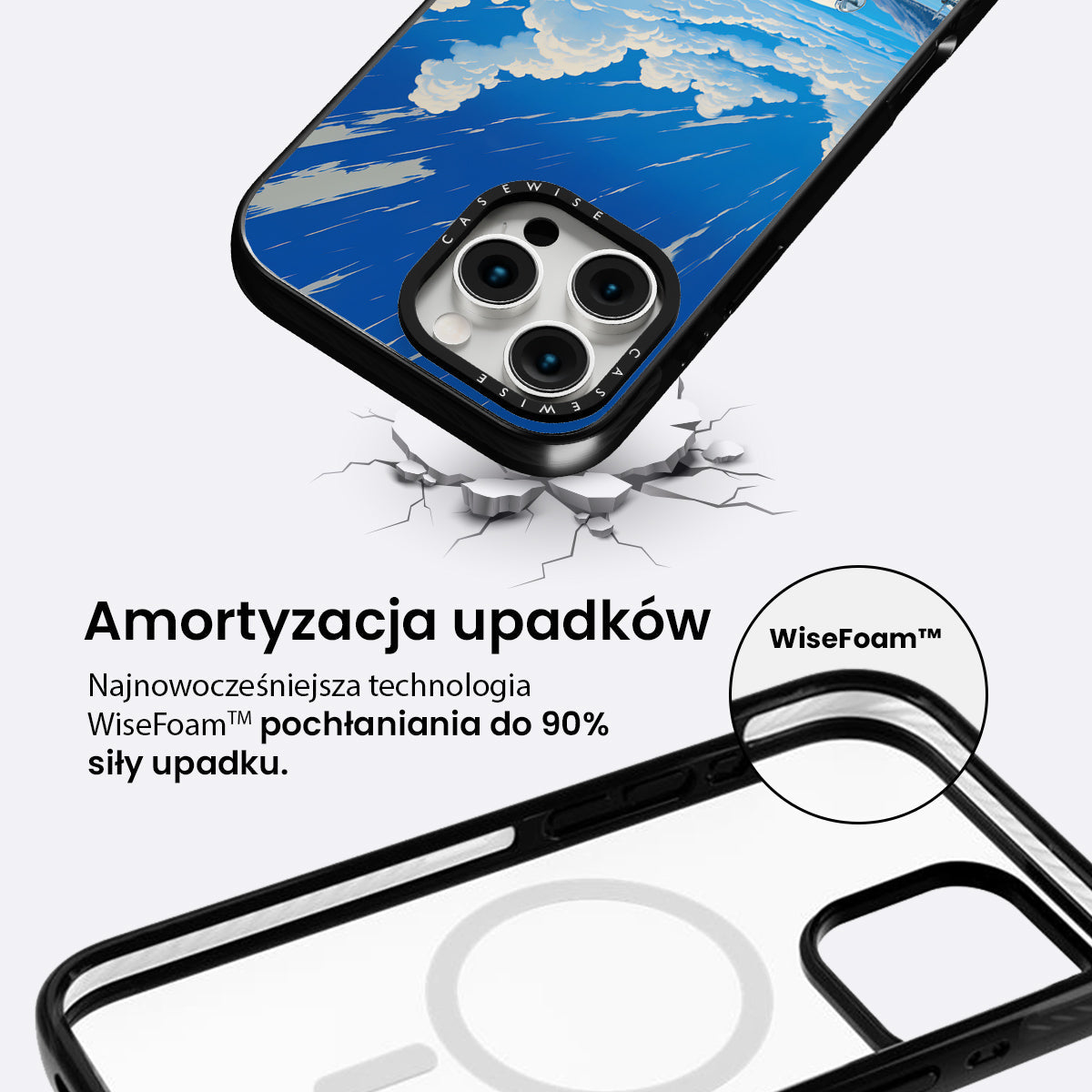 CASEWISE

CASEWISE

Amortyzacja upadków

Najnowocześniejsza technologia WiseFoam™ pochłaniania do 90% siły upadku.

WiseFoam™