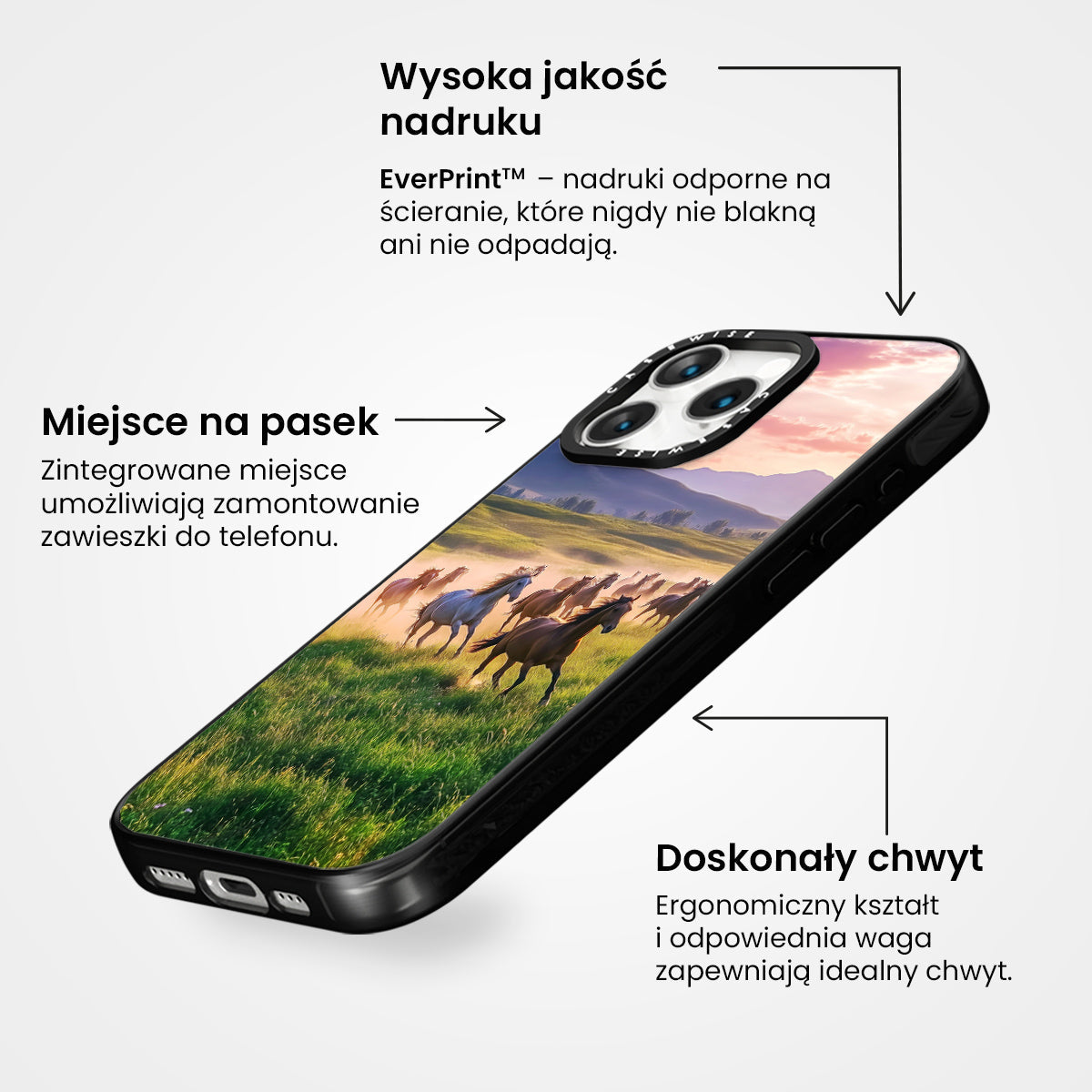 Wysoka jakość nadruku

EverPrint™ – nadruki odporne na ścieranie, które nigdy nie blakną ani nie odpadają.

Miejsce na pasek

Zintegrowane miejsce umożliwiają zamontowanie zawieszki do telefonu.

CASEWISE

CASEWISE

Doskonały chwyt

Ergonomiczny kształt i odpowiednia waga zapewniają idealny chwyt.